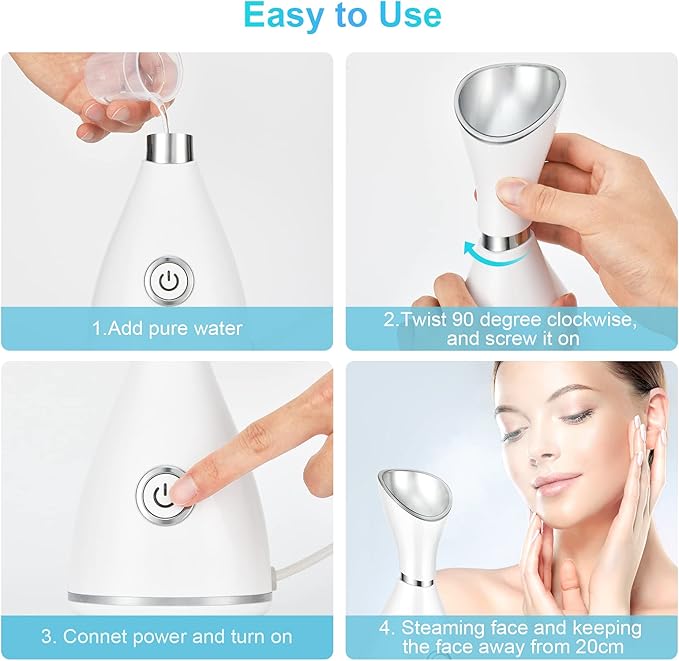 Easy to Use

1.Add pure water

2.Twist 90 degree clockwise, and screw it on

3. Connet power and turn on

4. Steaming face and keeping the face away from 20cm