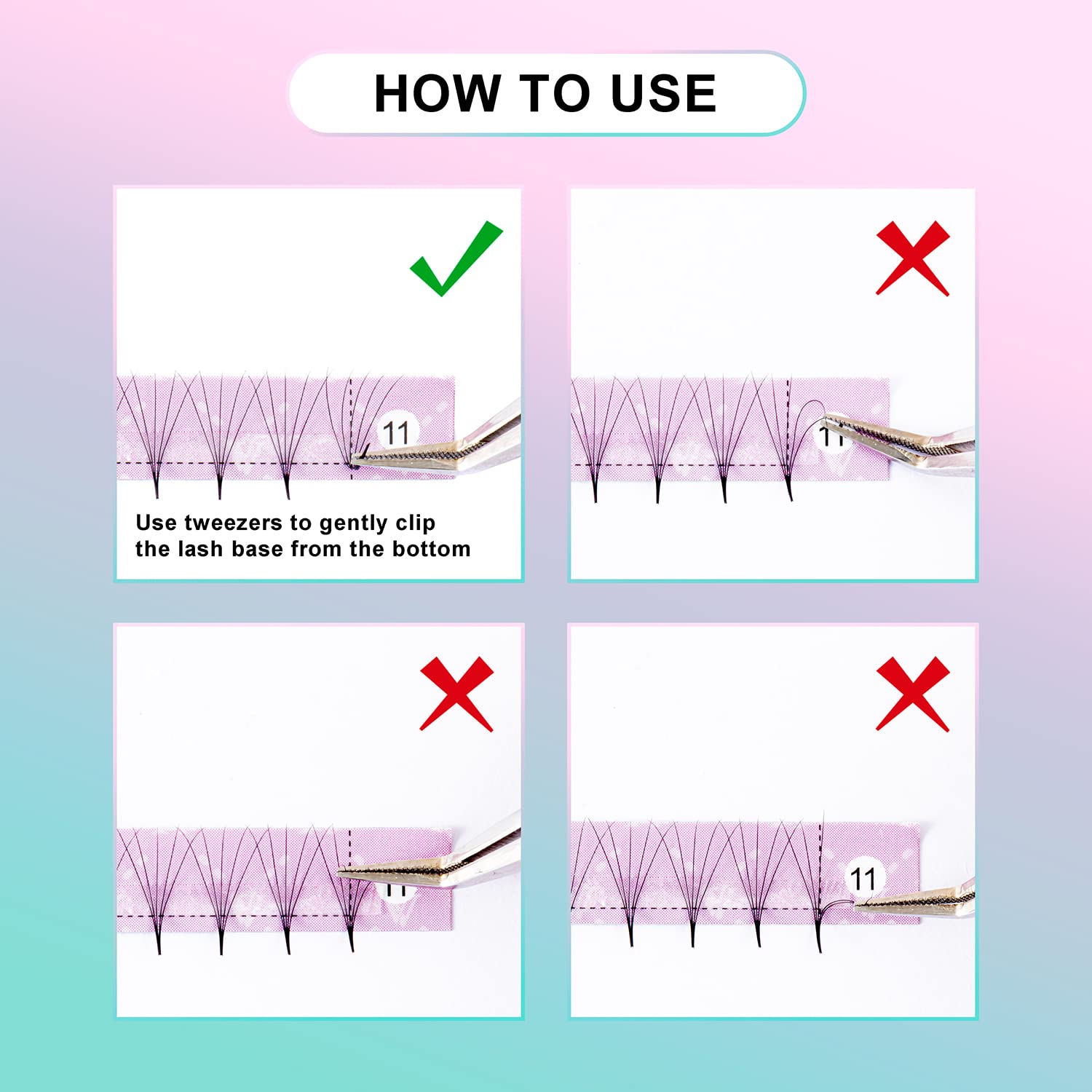 HOW TO USE

11

Use tweezers to gently clip the lash base from the bottom

11

11

11