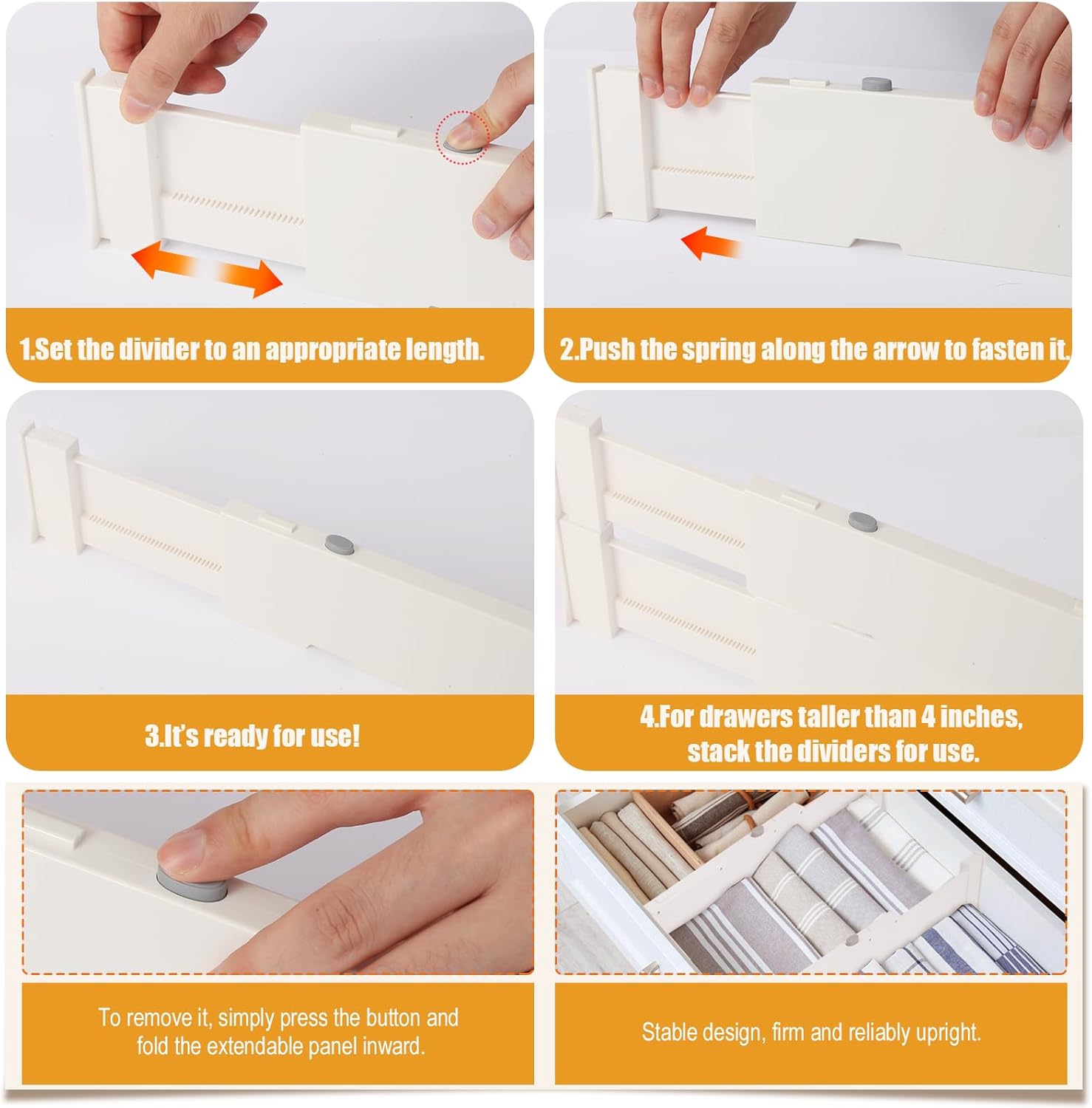 1.Set the divider to an appropriate length.

2.Push the spring along the arrow to fasten it.

3.It's ready for use!

4.For drawers taller than 4 inches, stack the dividers for use.

To remove it, simply press the button and fold the extendable panel inward.

Stable design, firm and reliably upright.