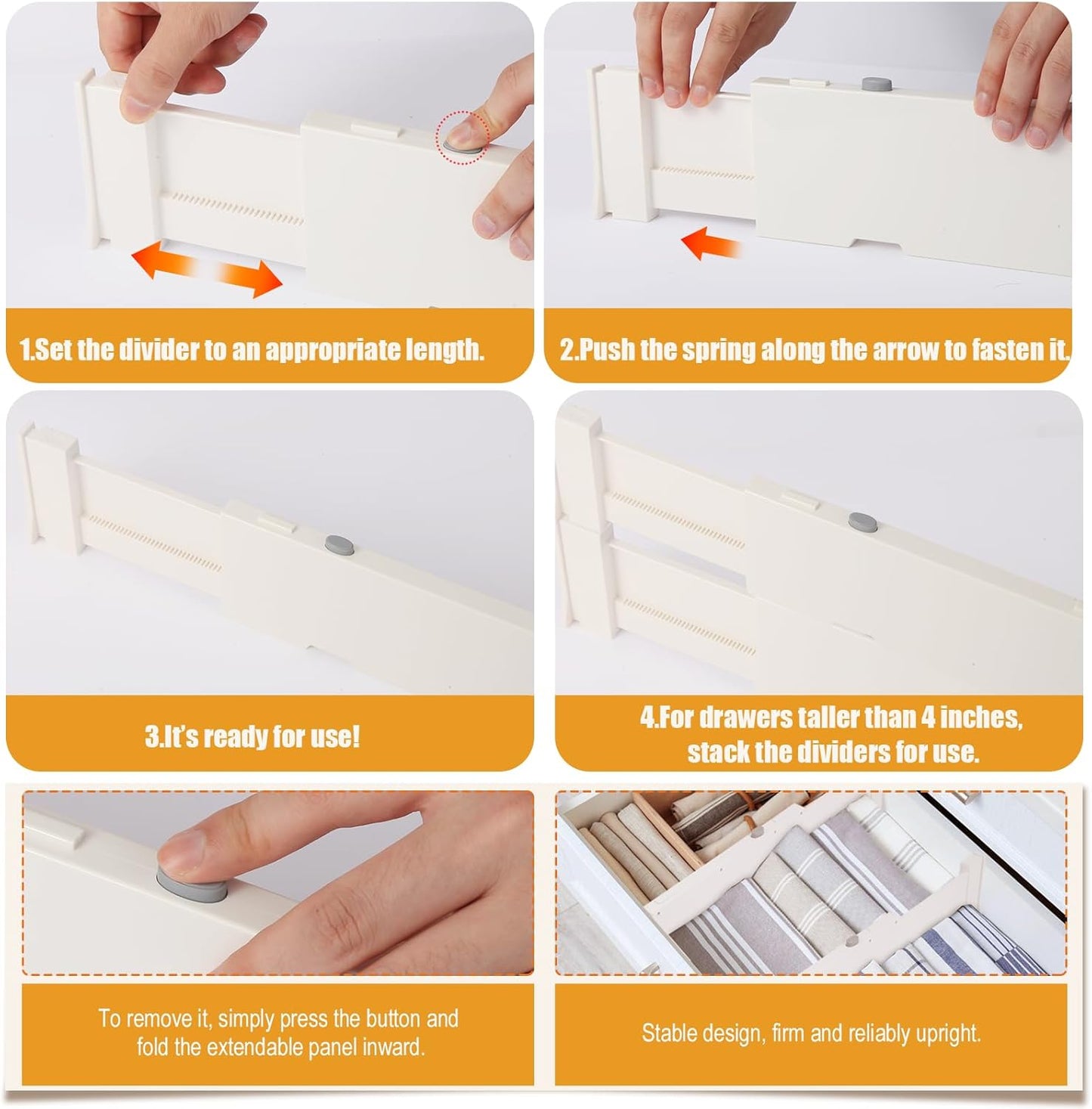 1.Set the divider to an appropriate length.

2.Push the spring along the arrow to fasten it.

3.It's ready for use!

4.For drawers taller than 4 inches, stack the dividers for use.

To remove it, simply press the button and fold the extendable panel inward.

Stable design, firm and reliably upright.