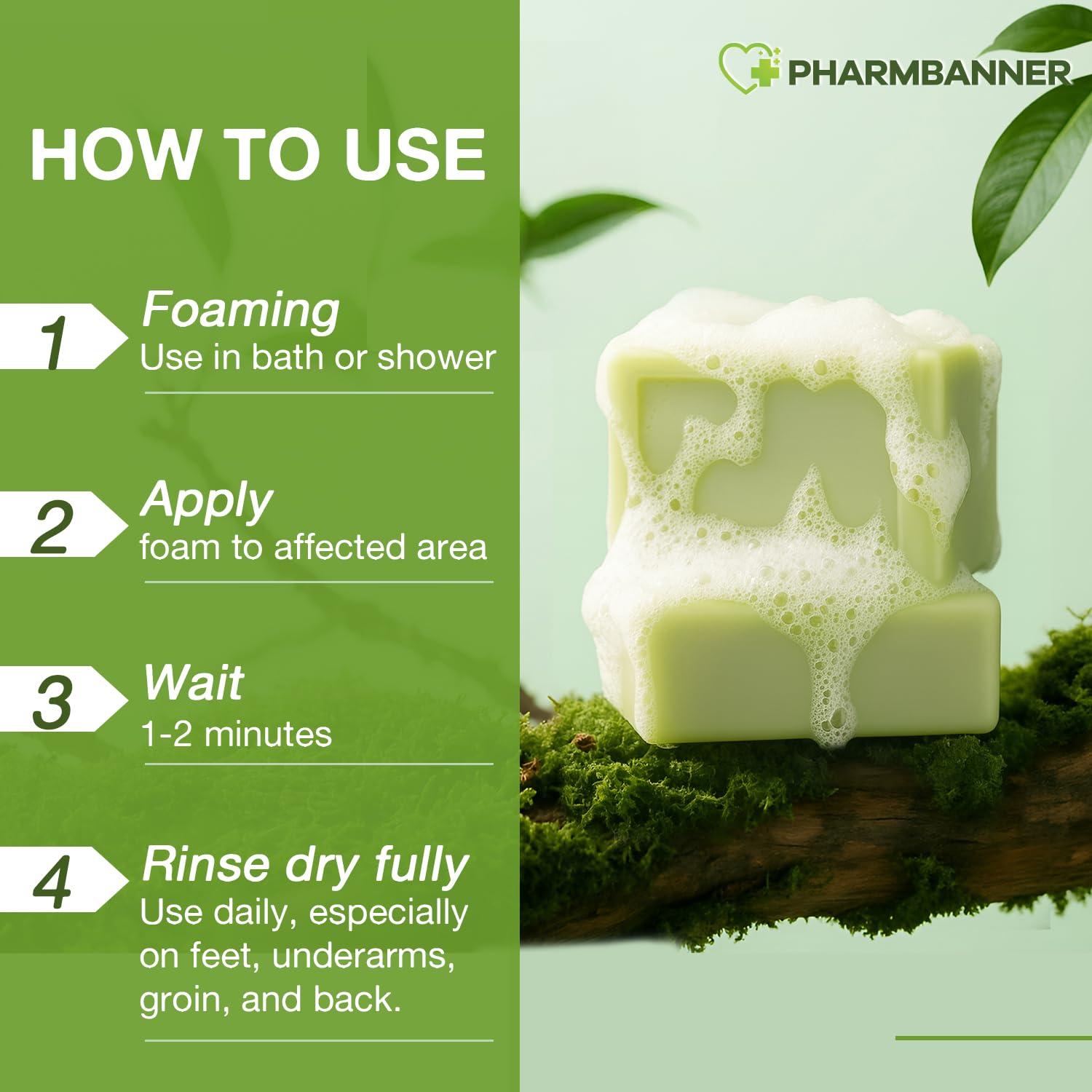 PHARMBANNER

HOW TO USE

1 Foaming
Use in bath or shower

2 Apply
foam to affected area

3 Wait
1-2 minutes

4 Rinse dry fully
Use daily, especially on feet, underarms, groin, and back.