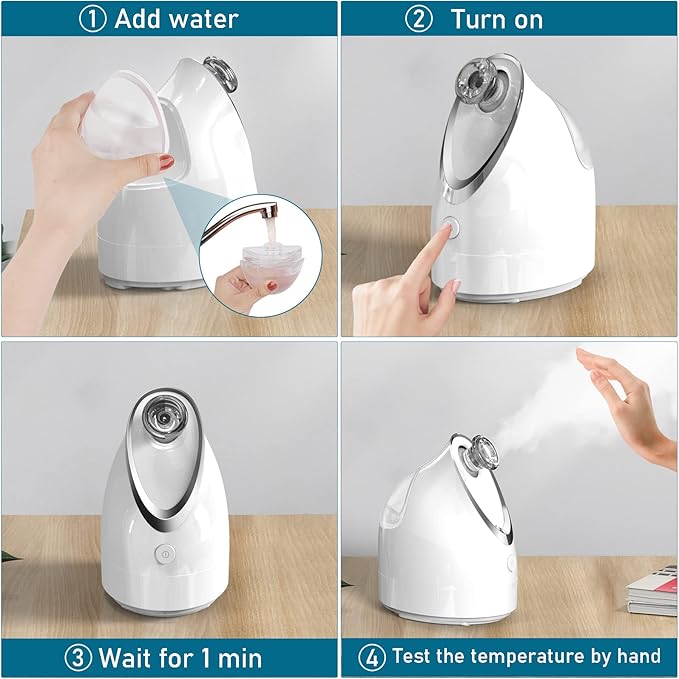 ① Add water

② Turn on

③ Wait for 1 min

④ Test the temperature by hand