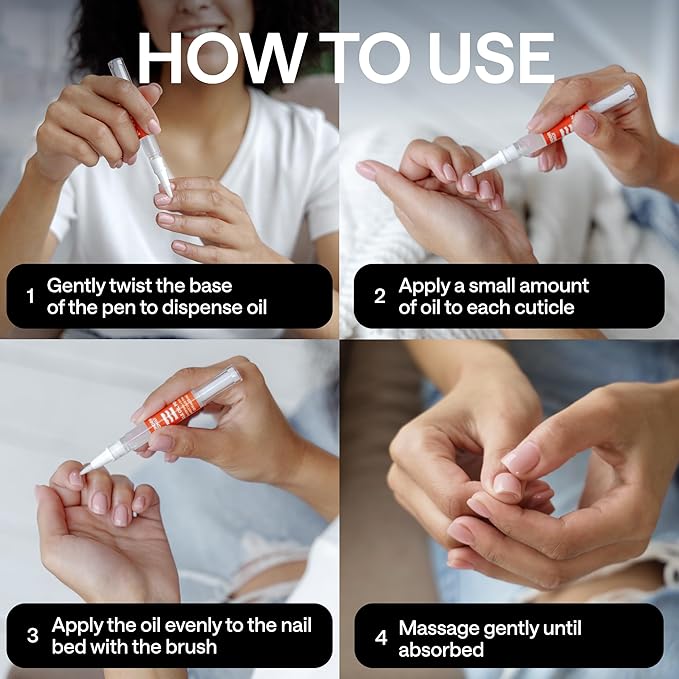 HOW TO USE

1 Gently twist the base of the pen to dispense oil

2 Apply a small amount of oil to each cuticle

3 Apply the oil evenly to the nail bed with the brush

4 Massage gently until absorbed