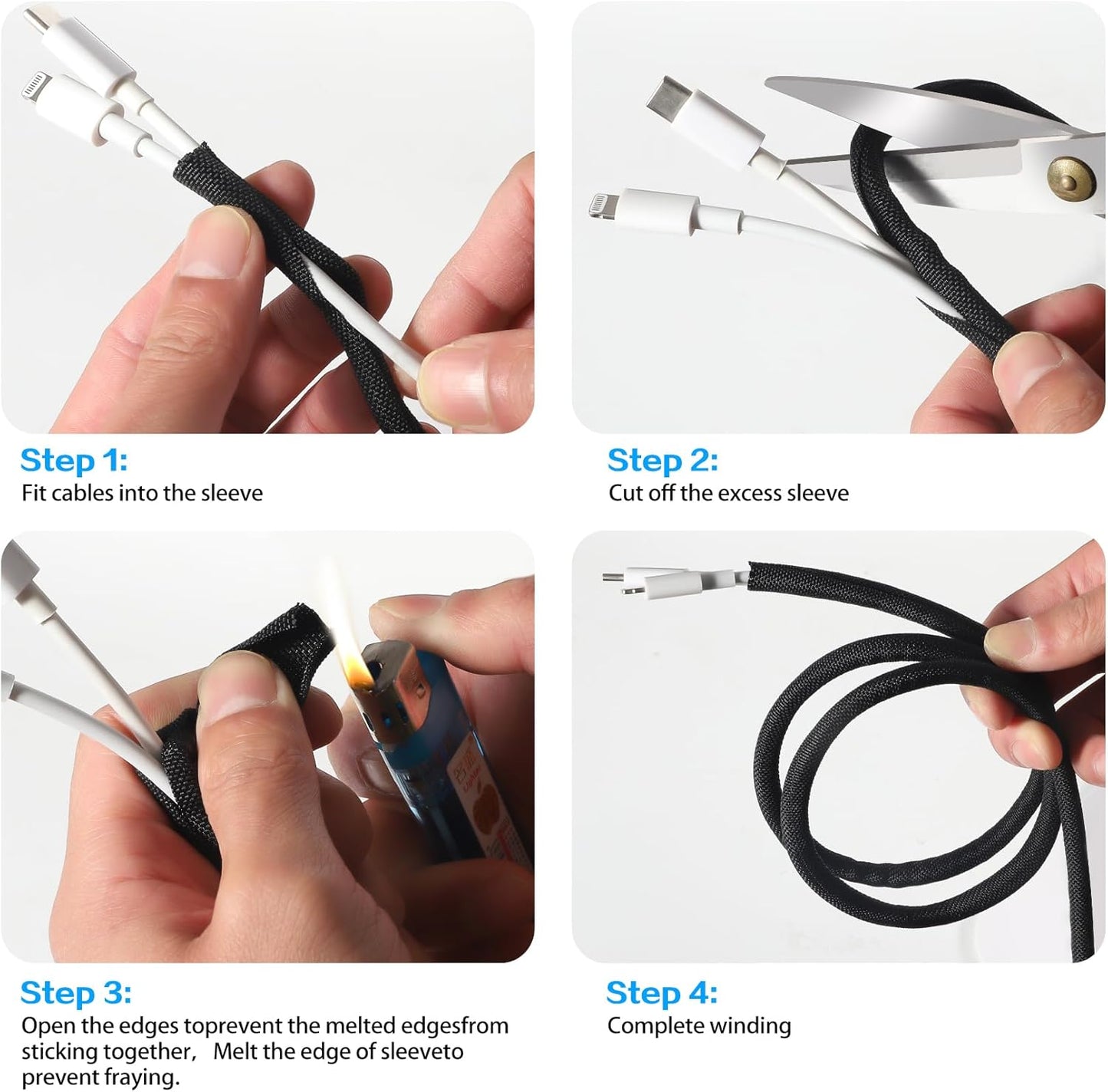 Step 1:
Fit cables into the sleeve

Step 2:
Cut off the excess sleeve

Step 3:
Open the edges toprevent the melted edgesfrom sticking together， Melt the edge of sleeveto prevent fraying.

Step 4:
Complete winding