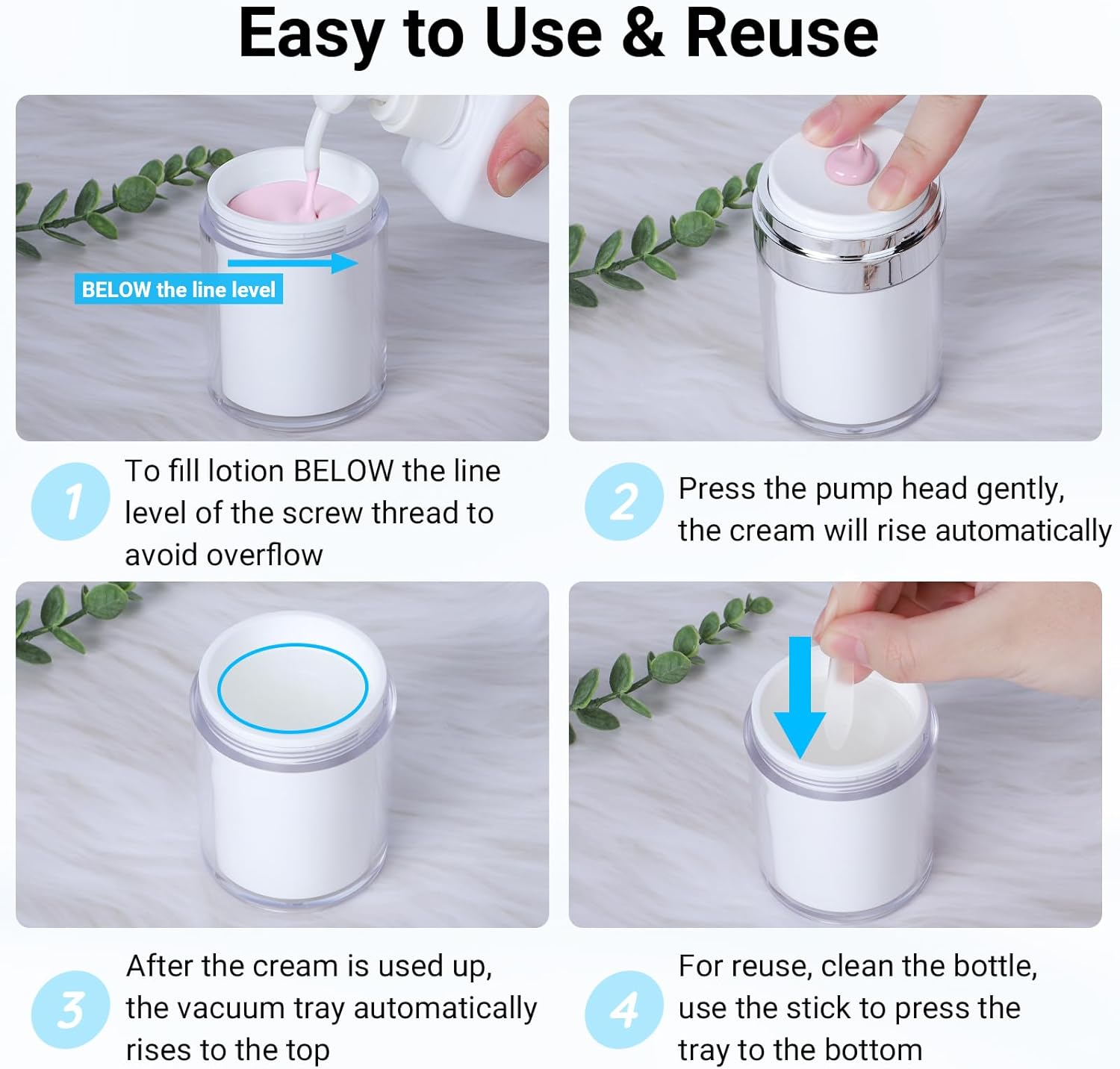 Easy to Use & Reuse

BELOW the line level

1 To fill lotion BELOW the line level of the screw thread to avoid overflow

2 Press the pump head gently, the cream will rise automatically

3 After the cream is used up, the vacuum tray automatically rises to the top

4 For reuse, clean the bottle, use the stick to press the tray to the bottom