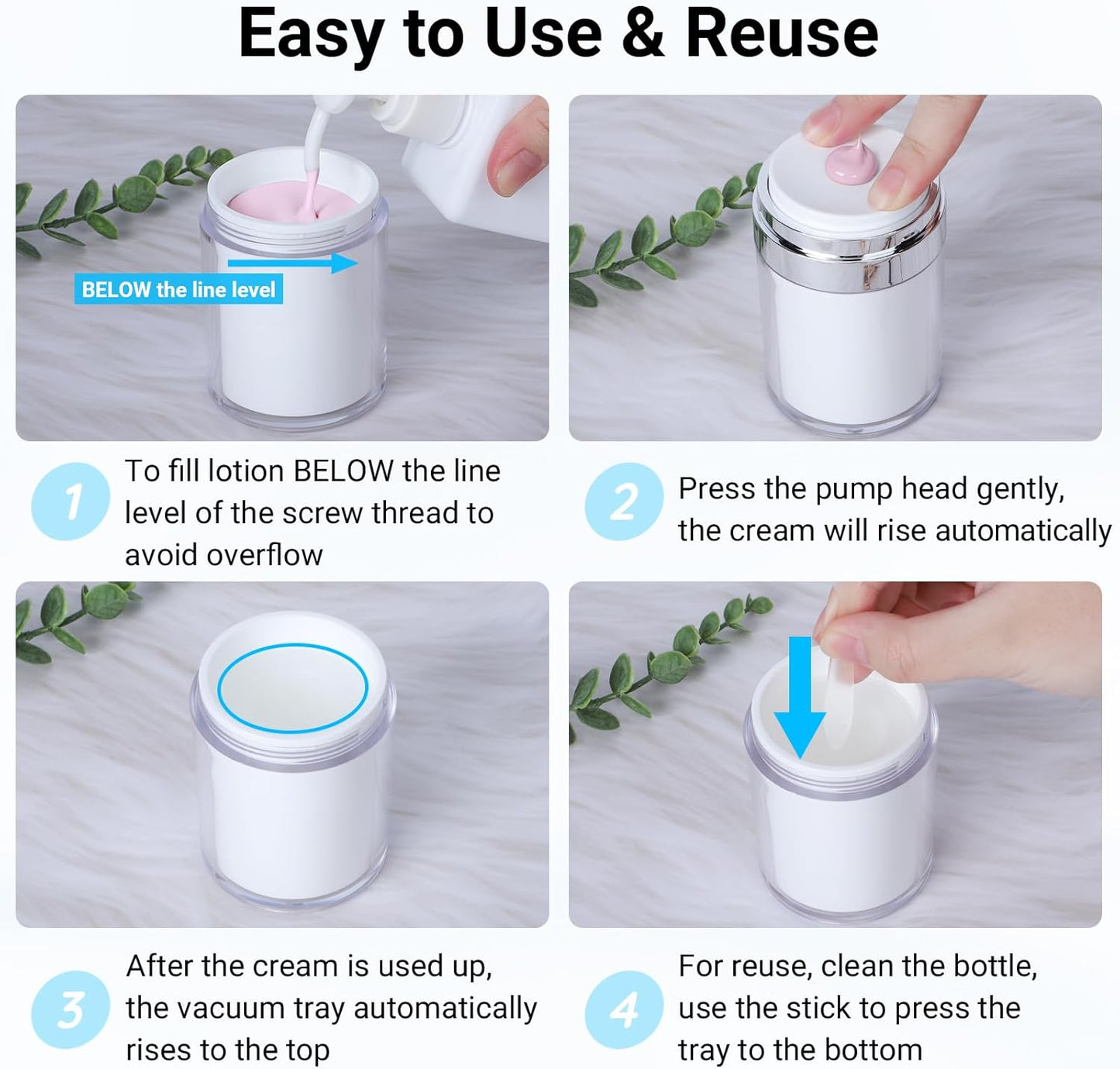 Easy to Use & Reuse

BELOW the line level

1 To fill lotion BELOW the line level of the screw thread to avoid overflow

2 Press the pump head gently, the cream will rise automatically

3 After the cream is used up, the vacuum tray automatically rises to the top

4 For reuse, clean the bottle, use the stick to press the tray to the bottom