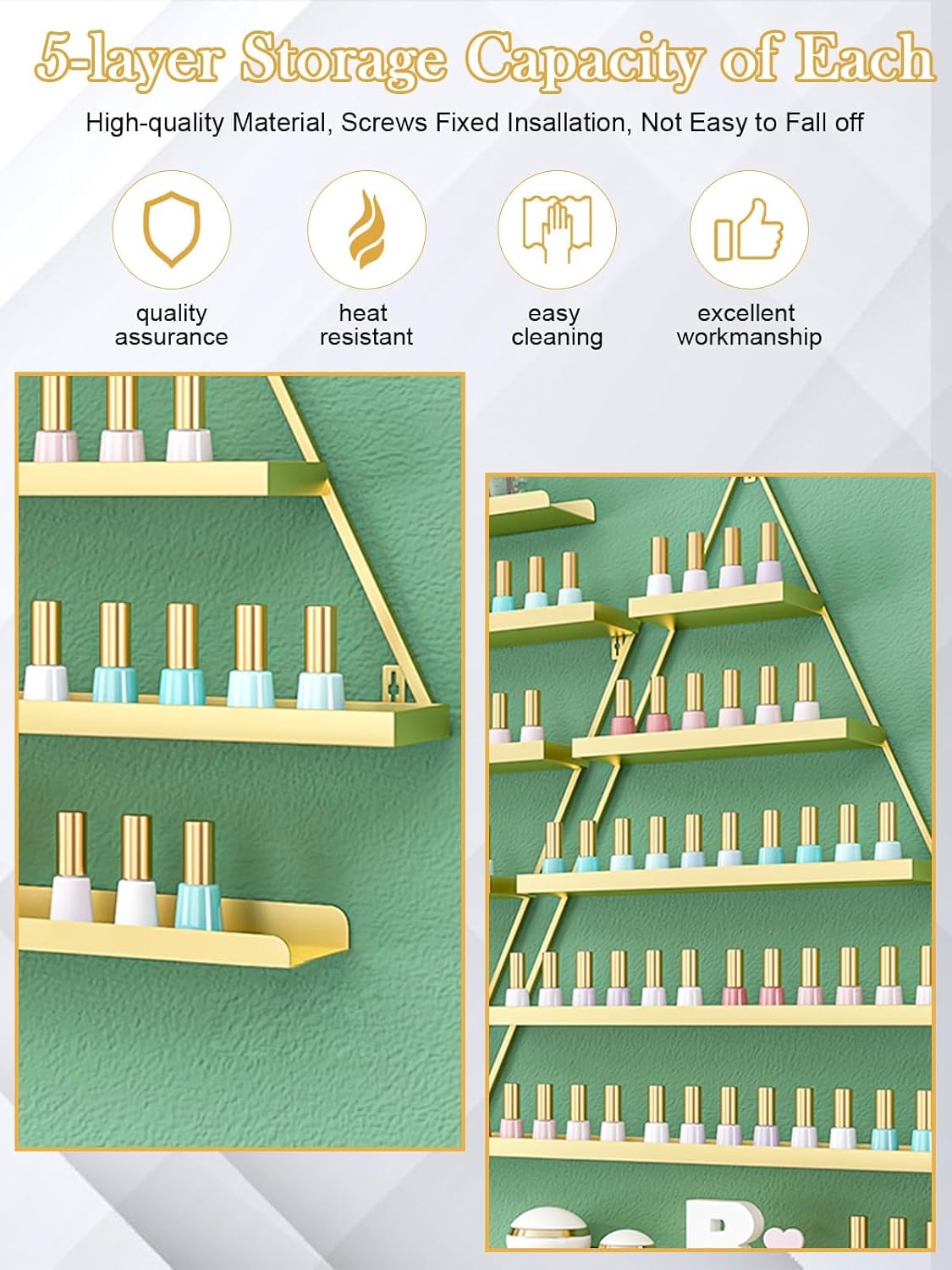 5-layer Storage Capacity of Each

High-quality Material, Screws Fixed Insallation, Not Easy to Fall off

quality assurance

heat resistant

easy cleaning

excellent workmanship