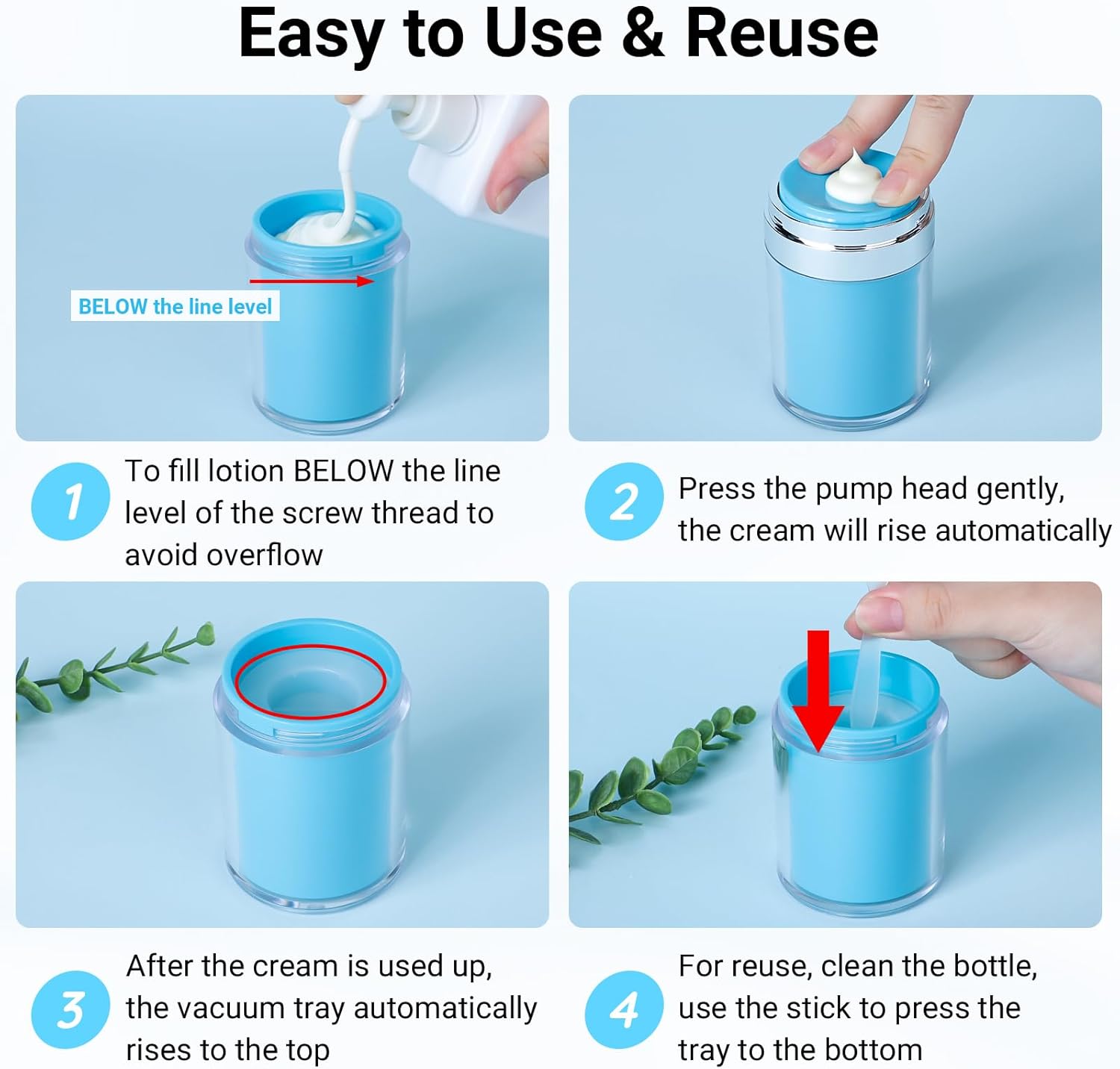 Easy to Use & Reuse

BELOW the line level

1 To fill lotion BELOW the line level of the screw thread to avoid overflow

2 Press the pump head gently, the cream will rise automatically

3 After the cream is used up, the vacuum tray automatically rises to the top

4 For reuse, clean the bottle, use the stick to press the tray to the bottom