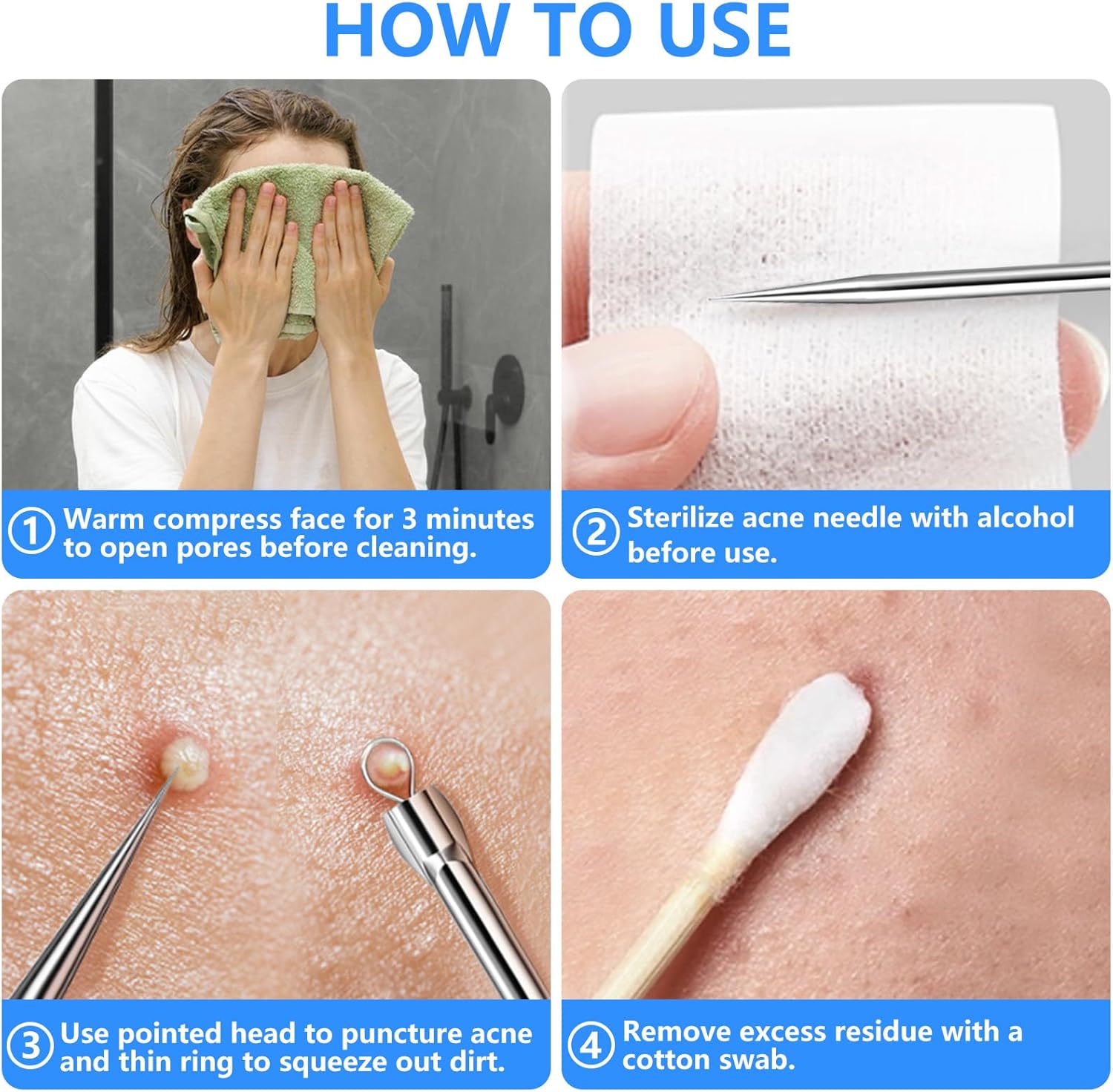 HOW TO USE

1 Warm compress face for 3 minutes to open pores before cleaning.

2 Sterilize acne needle with alcohol before use.

3 Use pointed head to puncture acne and thin ring to squeeze out dirt.

4 Remove excess residue with a cotton swab.