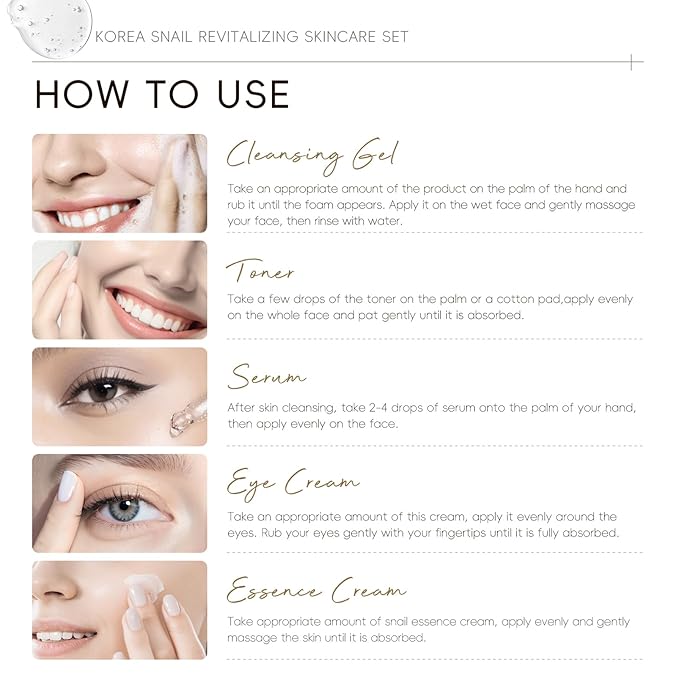 KOREA SNAIL REVITALIZING SKINCARE SET

HOW TO USE

Cleansing Gel

Take an appropriate amount of the product on the palm of the hand and rub it until the foam appears. Apply it on the wet face and gently massage your face, then rinse with water.

Toner

Take a few drops of the toner on the palm or a cotton pad,apply evenly on the whole face and pat gently until it is absorbed.

Serum

After skin cleansing, take 2-4 drops of serum onto the palm of your hand, then apply evenly on the face.

Eye Cream

Take an appropriate amount of this cream, apply it evenly around the eyes. Rub your eyes gently with your fingertips until it is fully absorbed.

Essence Cream

Take appropriate amount of snail essence cream, apply evenly and gently massage the skin until it is absorbed.