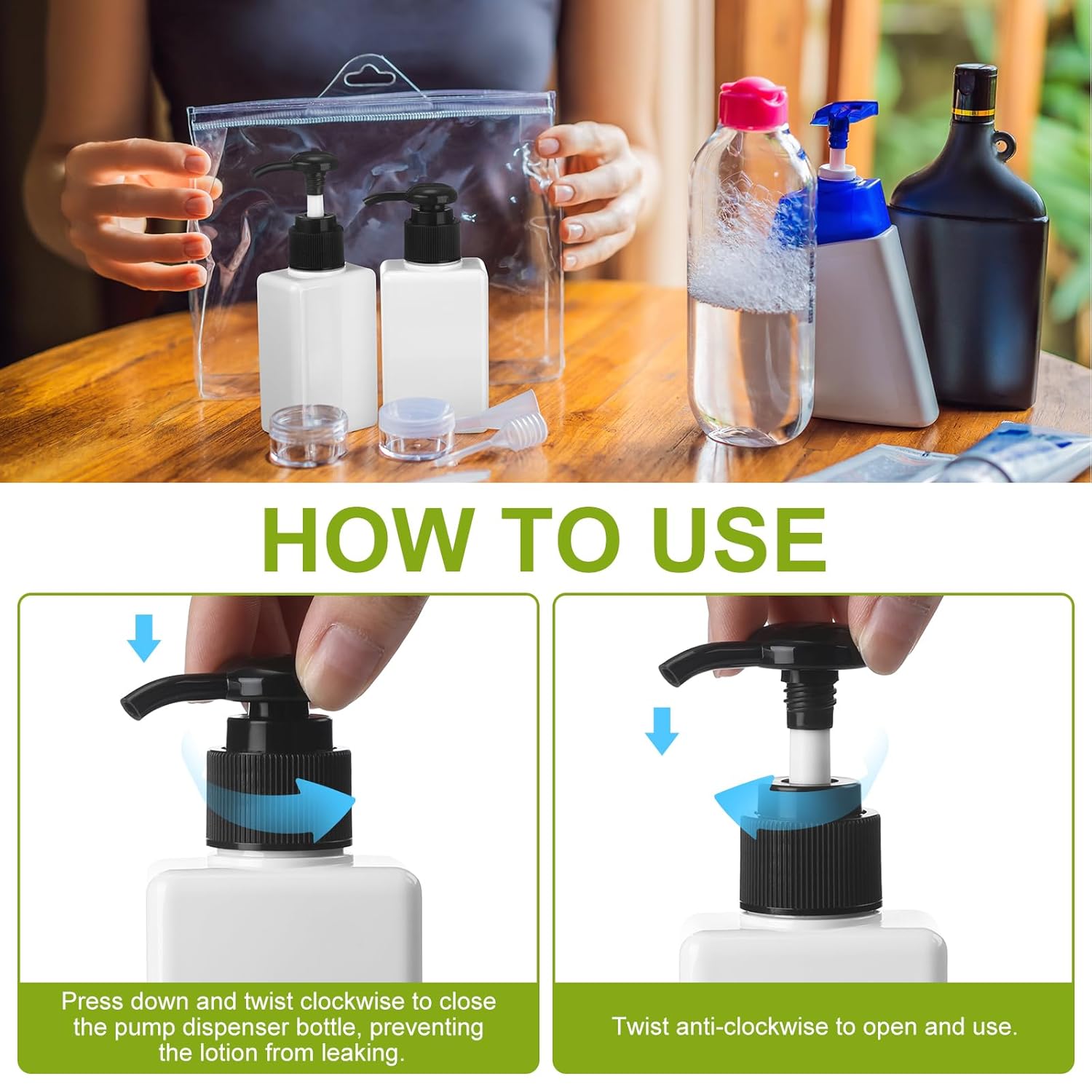 HOW TO USE

Press down and twist clockwise to close the pump dispenser bottle, preventing the lotion from leaking.

Twist anti-clockwise to open and use.