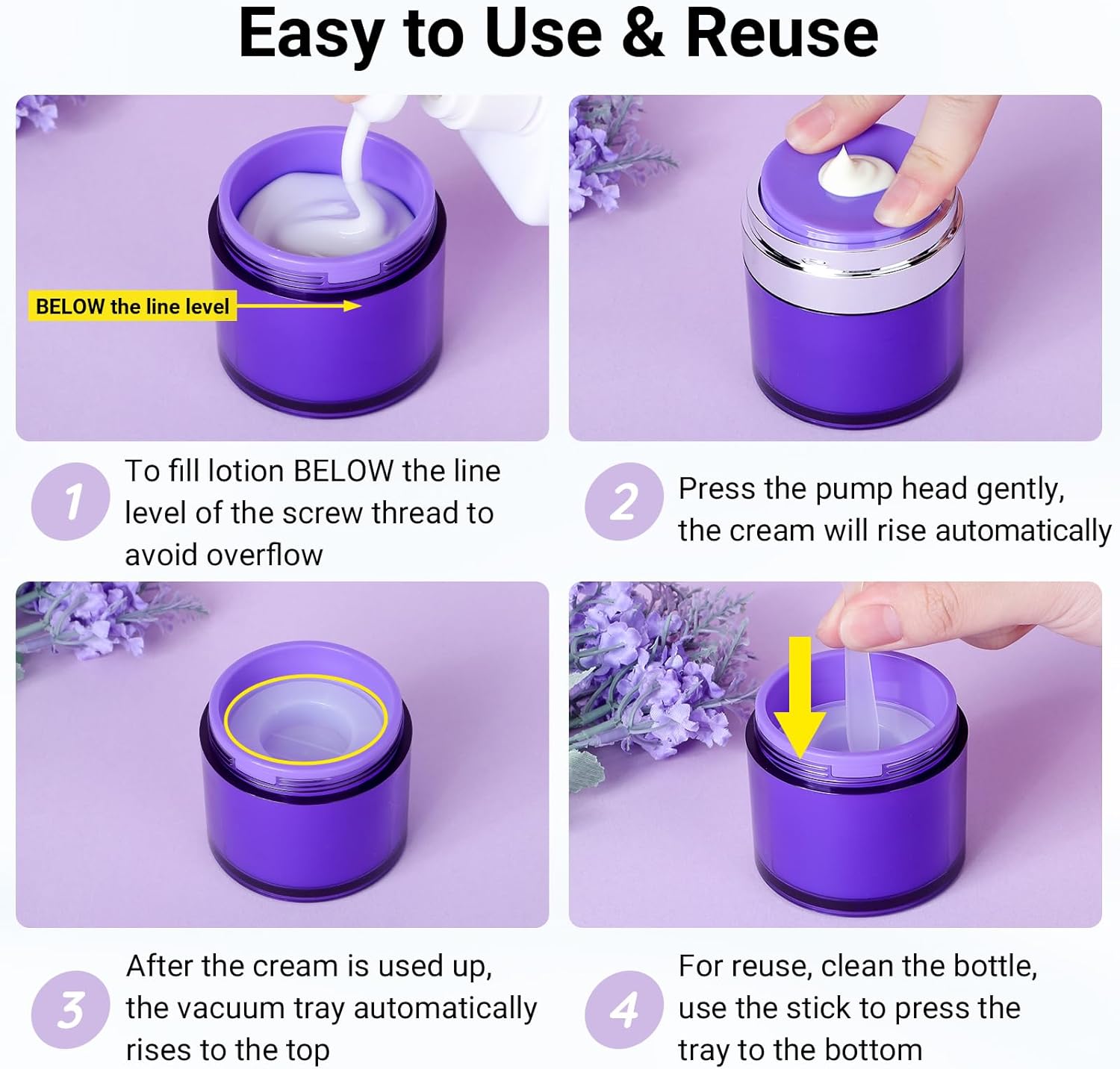 Easy to Use & Reuse

BELOW the line level

1 To fill lotion BELOW the line level of the screw thread to avoid overflow

2 Press the pump head gently, the cream will rise automatically

3 After the cream is used up, the vacuum tray automatically rises to the top

4 For reuse, clean the bottle, use the stick to press the tray to the bottom