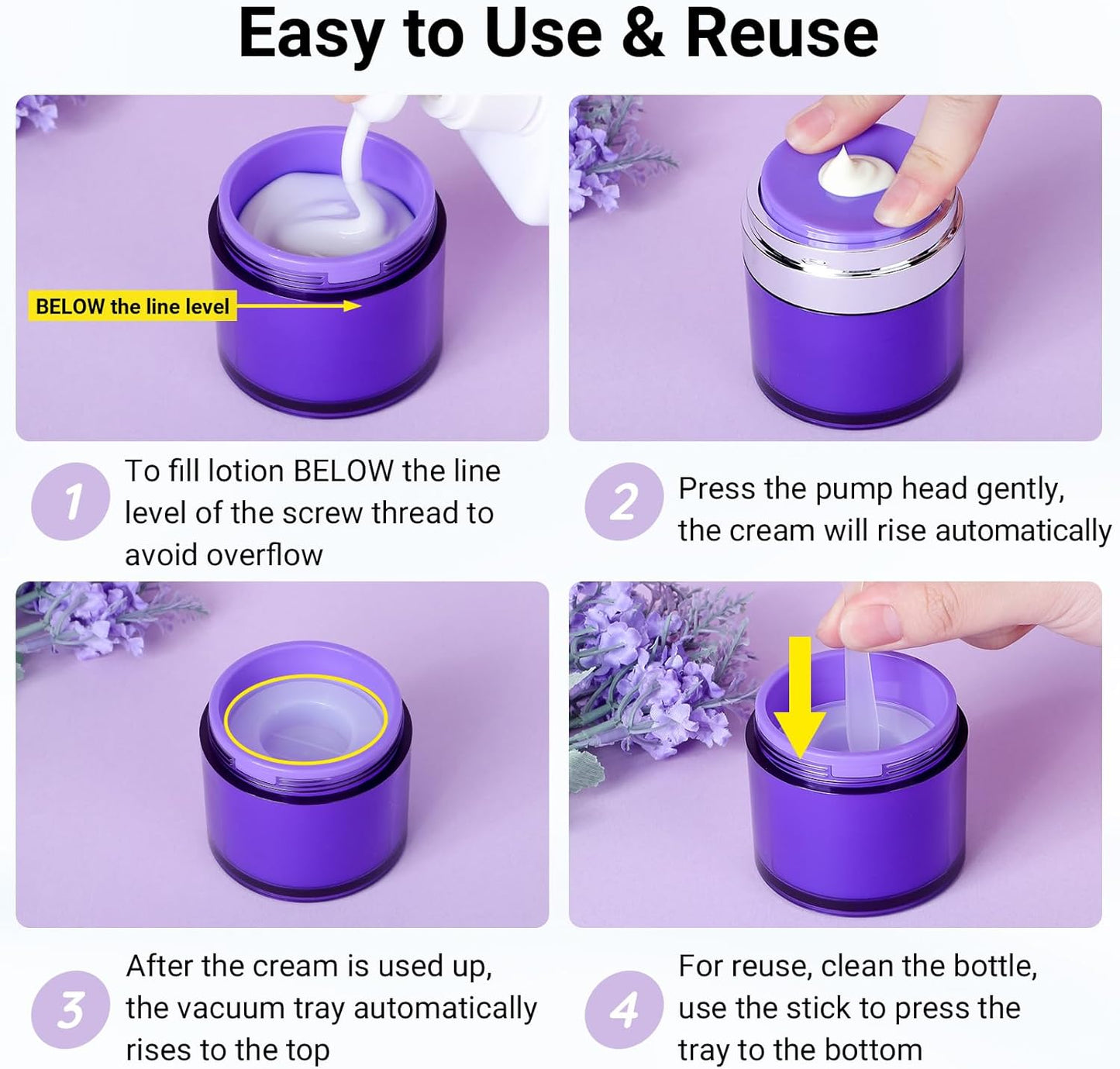 Easy to Use & Reuse

BELOW the line level

1 To fill lotion BELOW the line level of the screw thread to avoid overflow

2 Press the pump head gently, the cream will rise automatically

3 After the cream is used up, the vacuum tray automatically rises to the top

4 For reuse, clean the bottle, use the stick to press the tray to the bottom