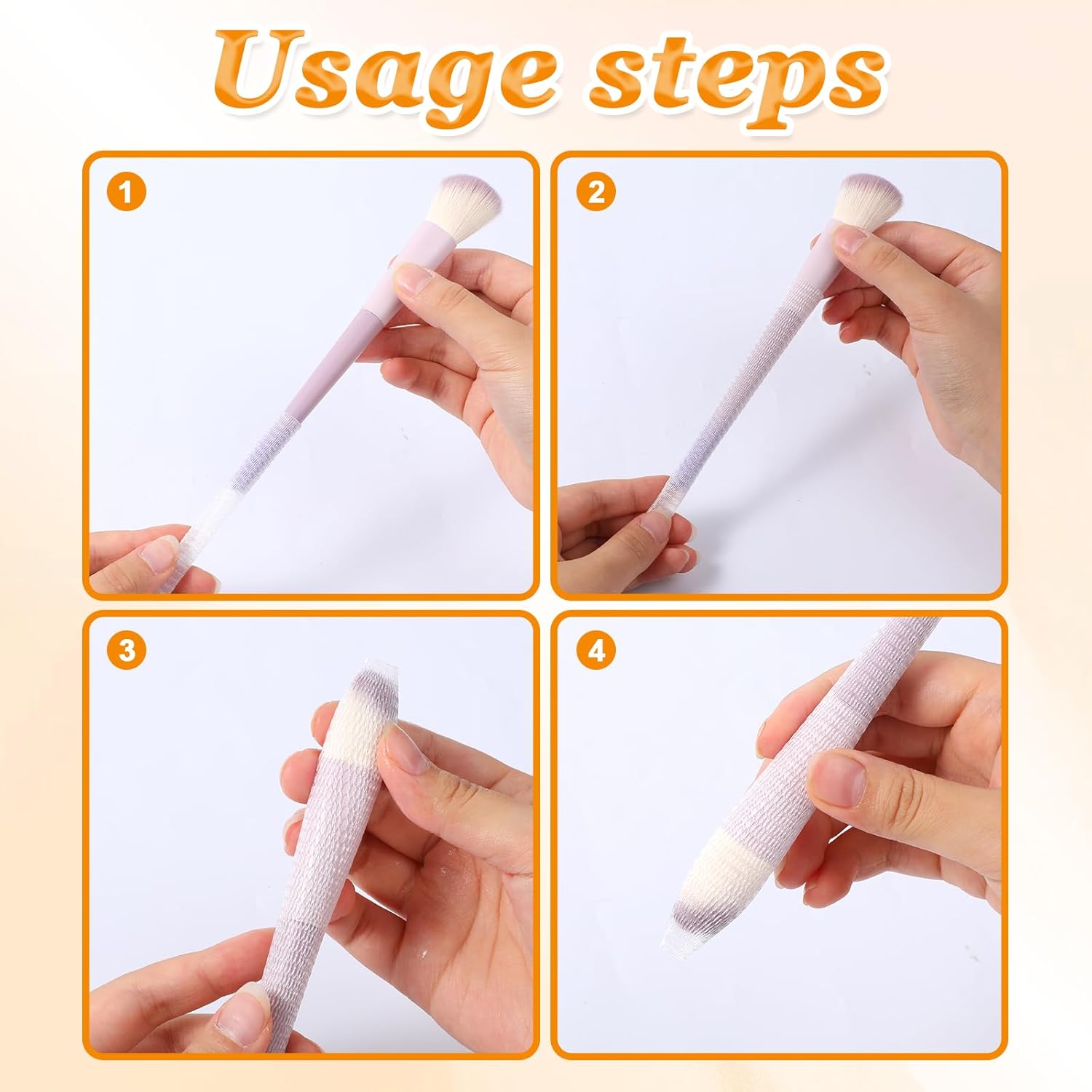 Usage steps

1

2

3

4