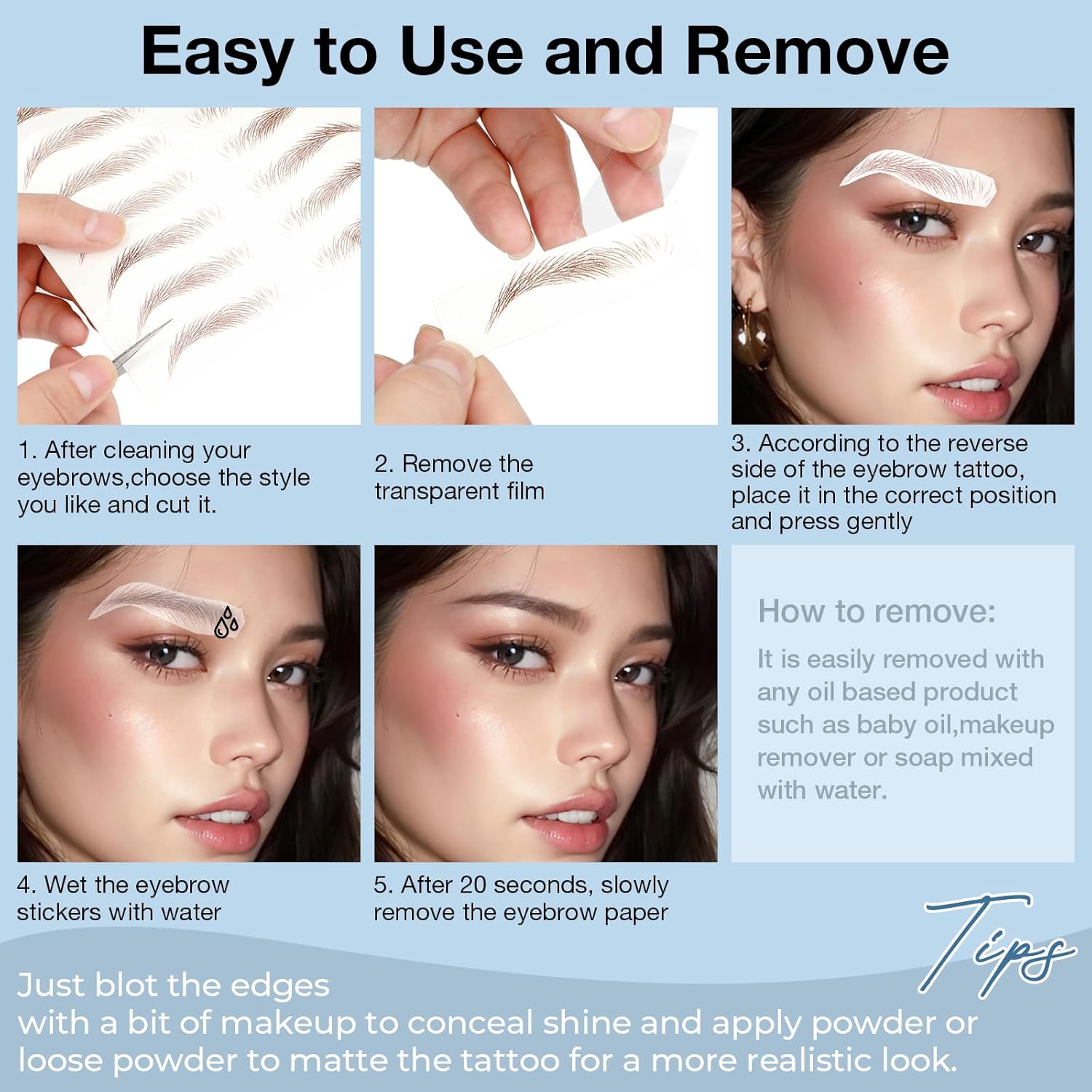 Easy to Use and Remove

1. After cleaning your eyebrows,choose the style you like and cut it.

2. Remove the transparent film

3. According to the reverse side of the eyebrow tattoo, place it in the correct position and press gently

4. Wet the eyebrow stickers with water

5. After 20 seconds, slowly remove the eyebrow paper

How to remove:
It is easily removed with any oil based product such as baby oil,makeup remover or soap mixed with water.

Tips

Just blot the edges
with a bit of makeup to conceal shine and apply powder or loose powder to matte the tattoo for a more realistic look.