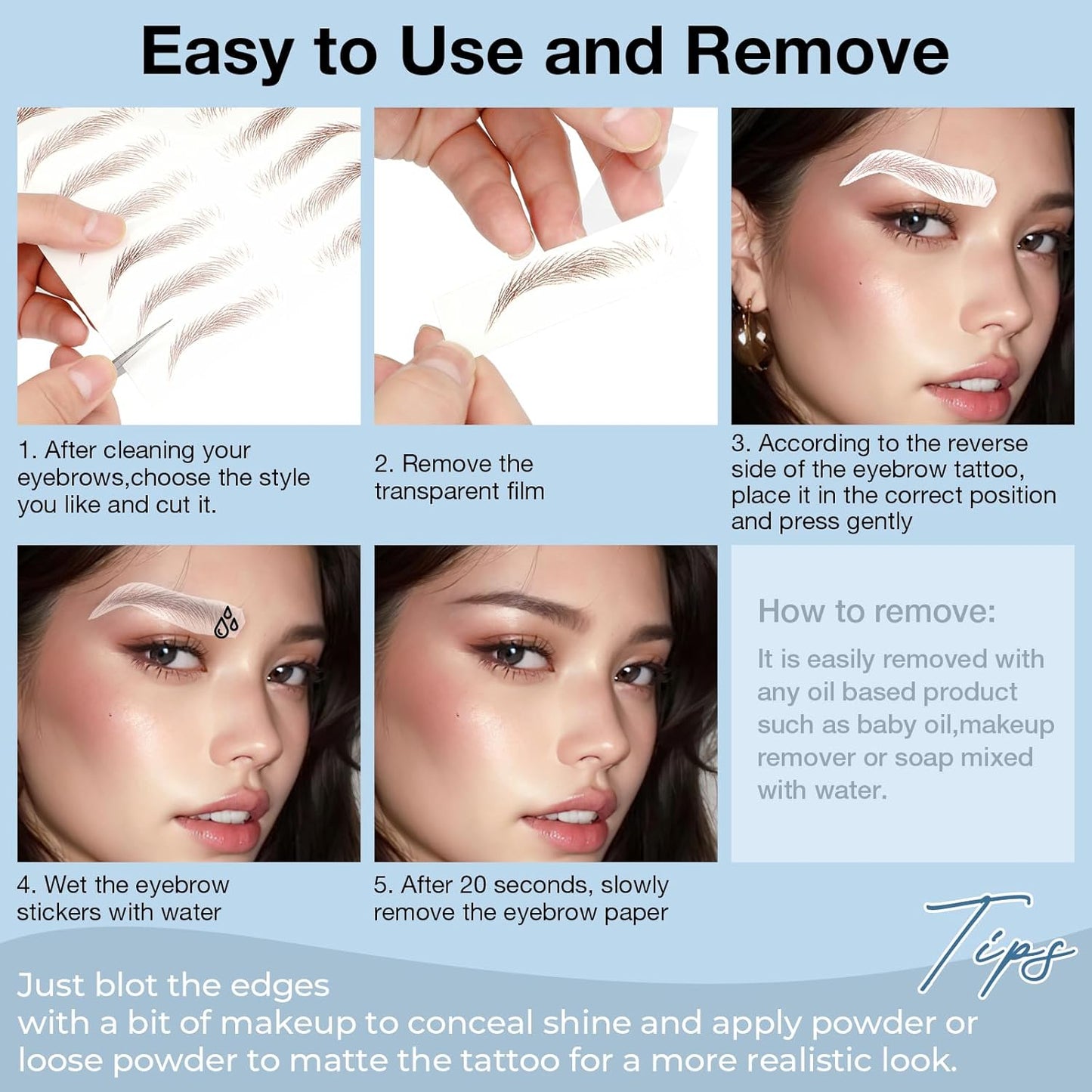 Easy to Use and Remove

1. After cleaning your eyebrows,choose the style you like and cut it.

2. Remove the transparent film

3. According to the reverse side of the eyebrow tattoo, place it in the correct position and press gently

4. Wet the eyebrow stickers with water

5. After 20 seconds, slowly remove the eyebrow paper

How to remove:

It is easily removed with any oil based product such as baby oil,makeup remover or soap mixed with water.

Tips

Just blot the edges with a bit of makeup to conceal shine and apply powder or loose powder to matte the tattoo for a more realistic look.