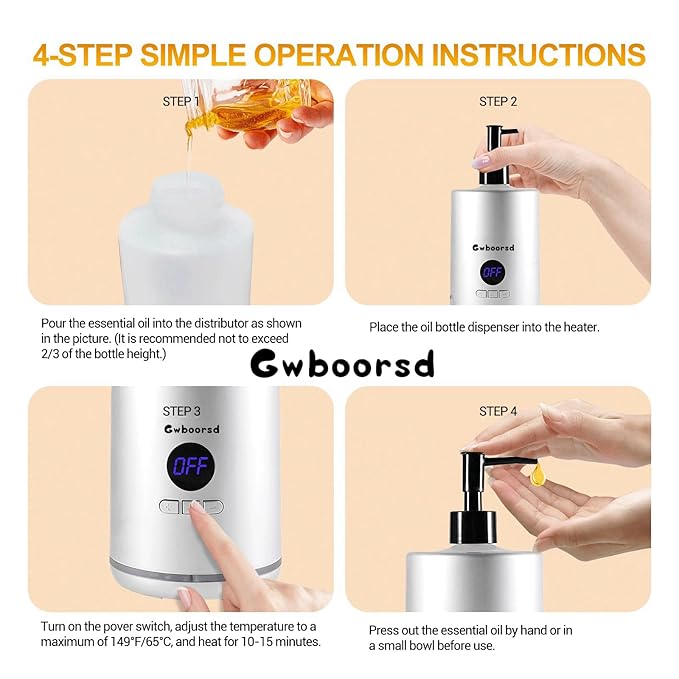 4-STEP SIMPLE OPERATION INSTRUCTIONS

STEP 1

Pour the essential oil into the distributor as shown in the picture. (It is recommended not to exceed 2/3 of the bottle height.)

STEP 2

Gwboorsd

OFF

Place the oil bottle dispenser into the heater.

Gwboorsd

STEP 3

Gwboorsd

OFF

Turn on the pover switch, adjust the temperature to a maximum of 149°F/65°C, and heat for 10-15 minutes.

STEP 4

Press out the essential oil by hand or in a small bowl before use.