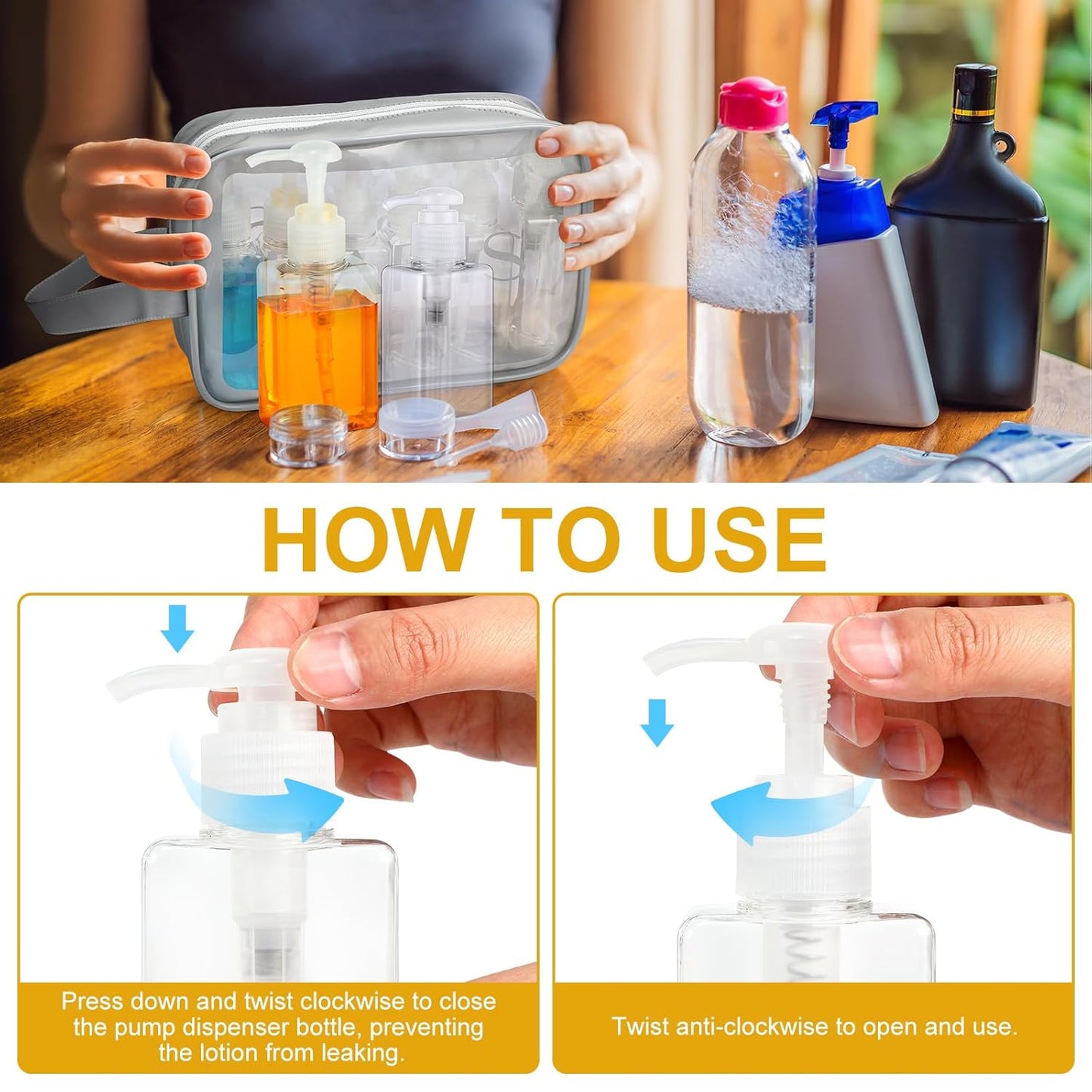 HOW TO USE

Press down and twist clockwise to close the pump dispenser bottle, preventing the lotion from leaking.

Twist anti-clockwise to open and use.