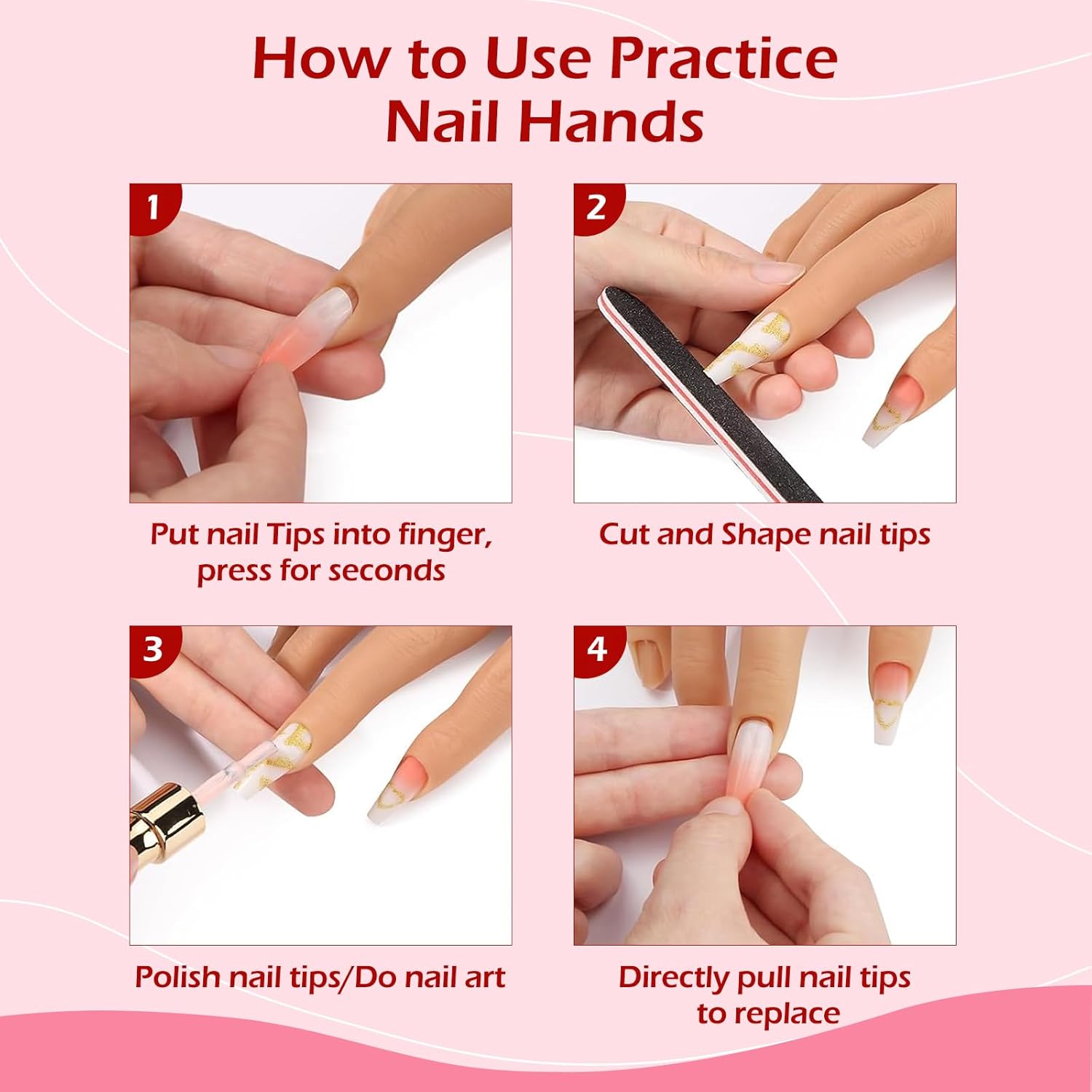 How to Use Practice Nail Hands

1

Put nail Tips into finger, press for seconds

2

Cut and Shape nail tips

3

Polish nail tips/Do nail art

4

Directly pull nail tips to replace