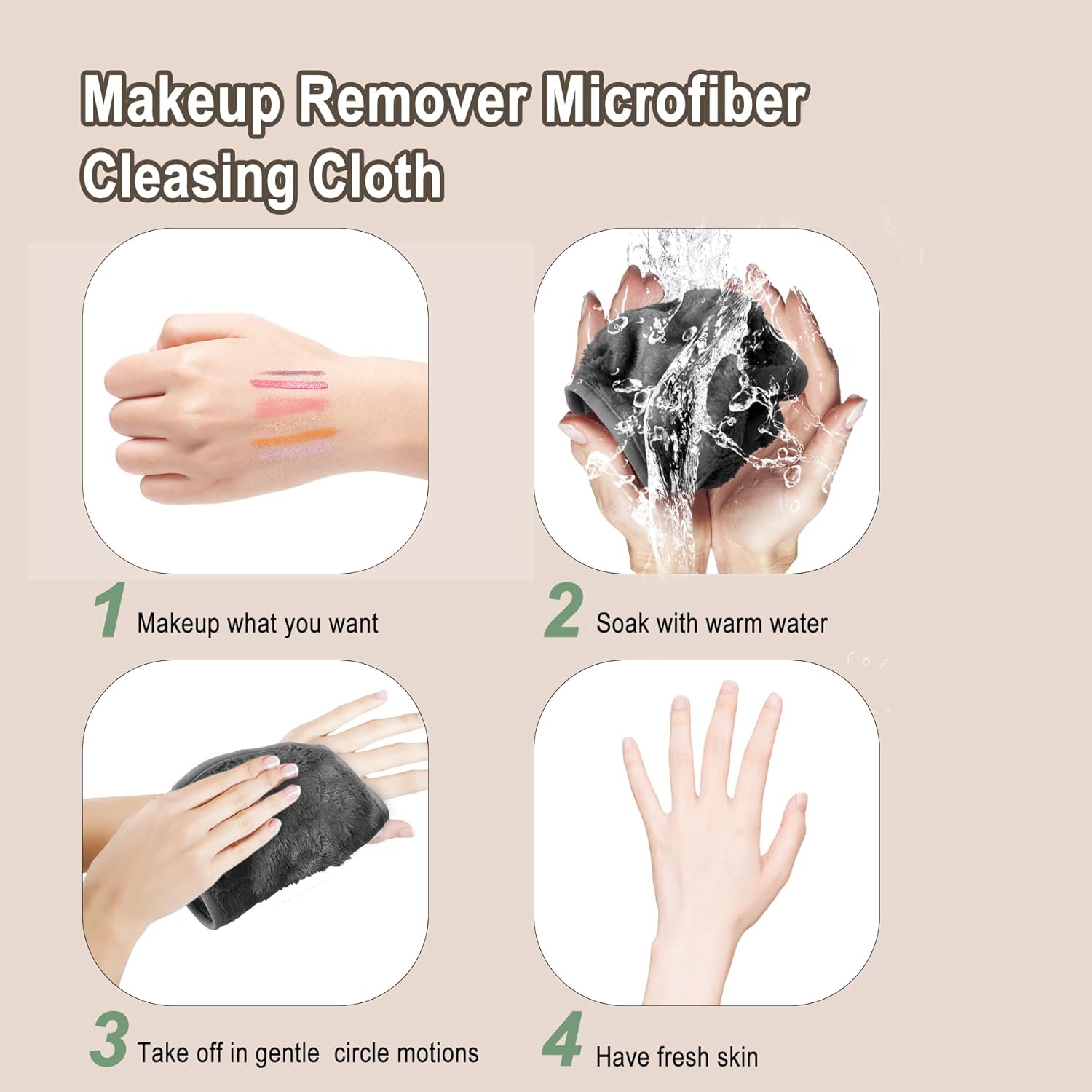 Makeup Remover Microfiber Cleasing Cloth

1 Makeup what you want

2 Soak with warm water

3 Take off in gentle circle motions

4 Have fresh skin