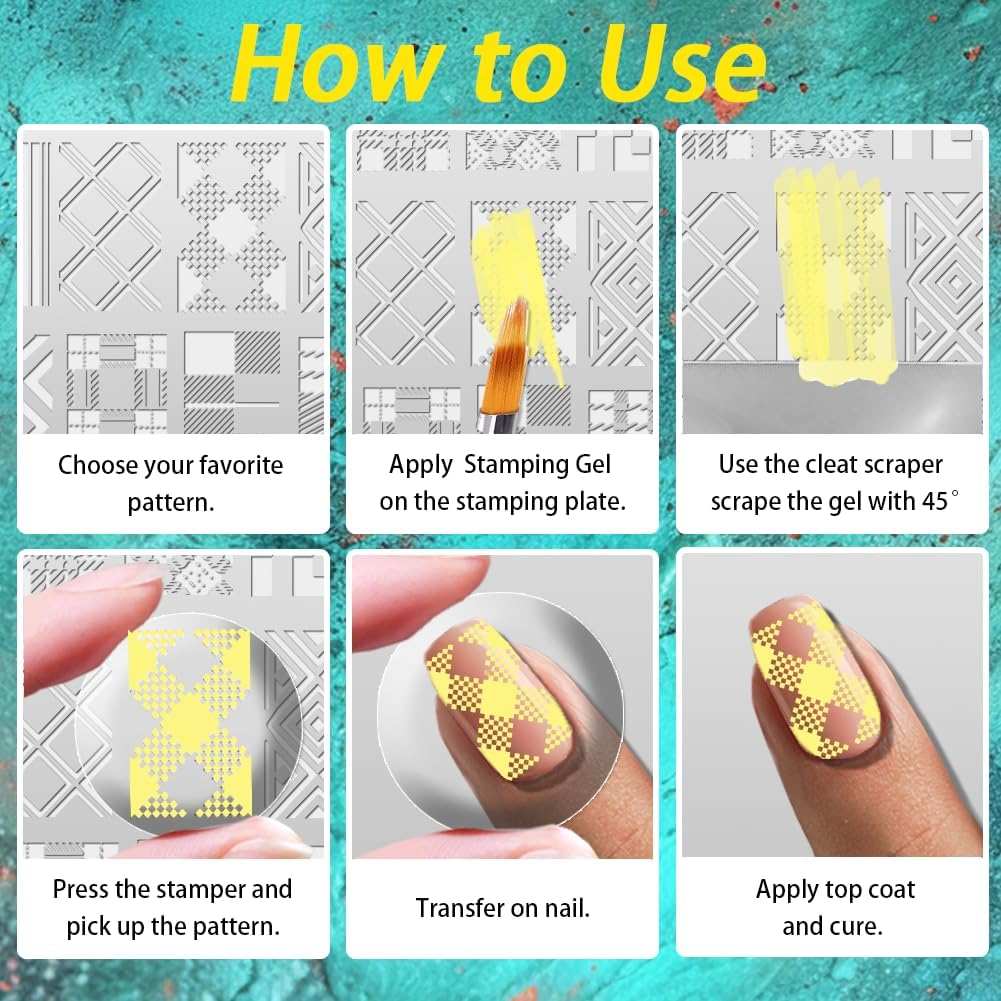 How to Use

Choose your favorite pattern.

Apply  Stamping Gel on the stamping plate.

Use the cleat scraper scrape the gel with 45°

Press the stamper and pick up the pattern.

Transfer on nail.

Apply top coat and cure.