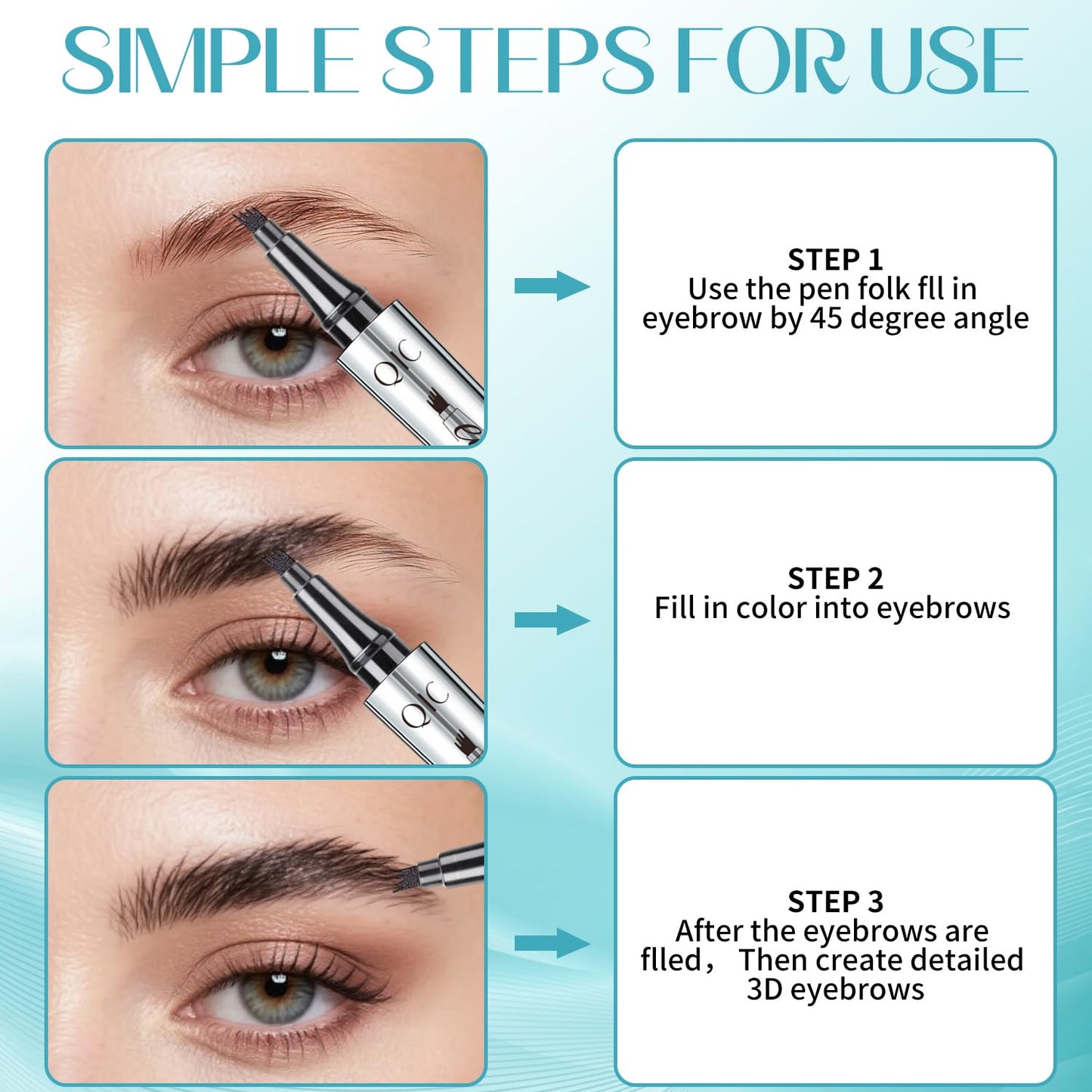 SIMPLE STEPS FOR USE

QIC

STEP 1
Use the pen folk fll in eyebrow by 45 degree angle

QIC

STEP 2
Fill in color into eyebrows

STEP 3
After the eyebrows are flled， Then create detailed 3D eyebrows