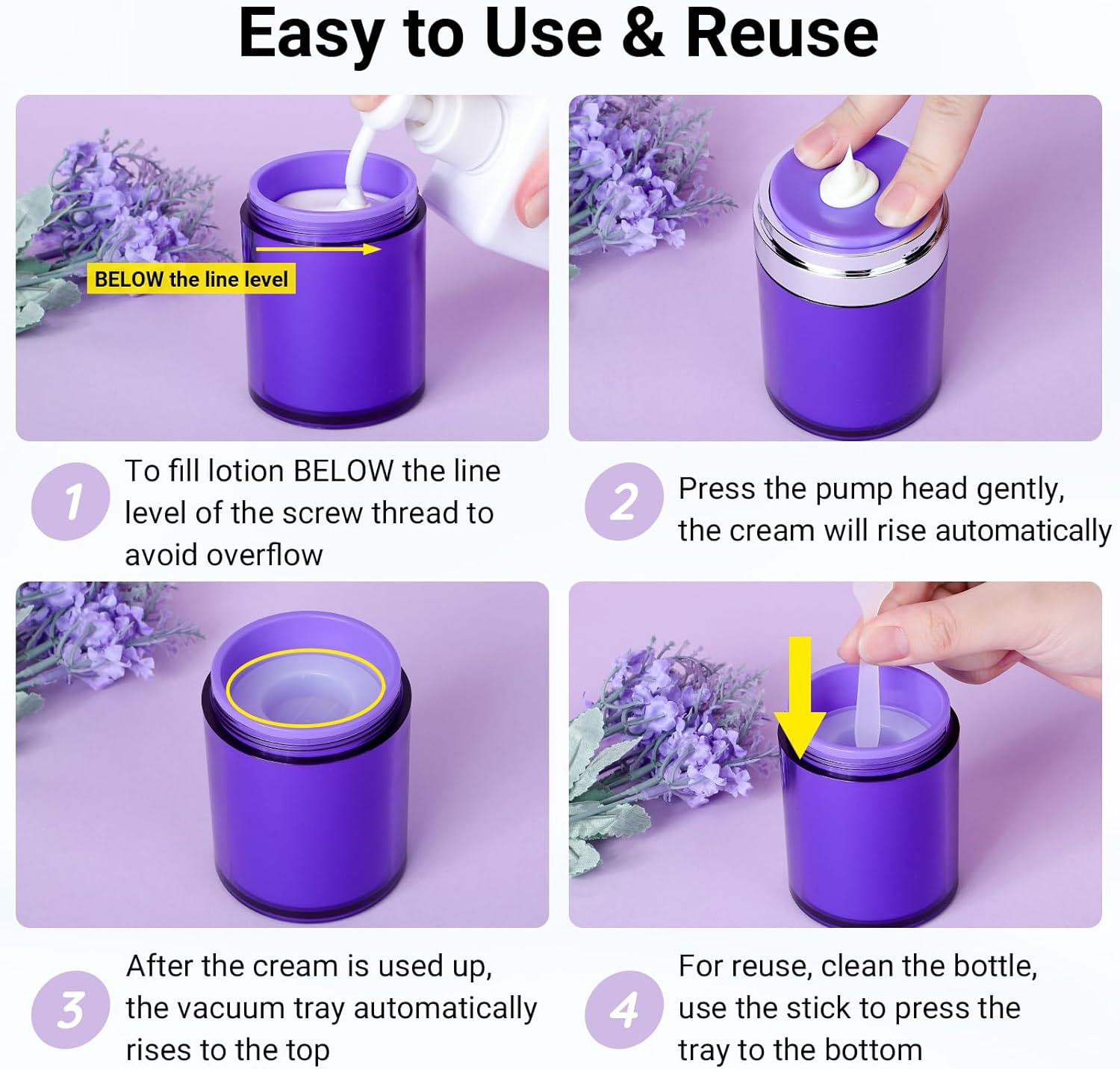 Easy to Use & Reuse

BELOW the line level

1 To fill lotion BELOW the line level of the screw thread to avoid overflow

2 Press the pump head gently, the cream will rise automatically

3 After the cream is used up, the vacuum tray automatically rises to the top

4 For reuse, clean the bottle, use the stick to press the tray to the bottom