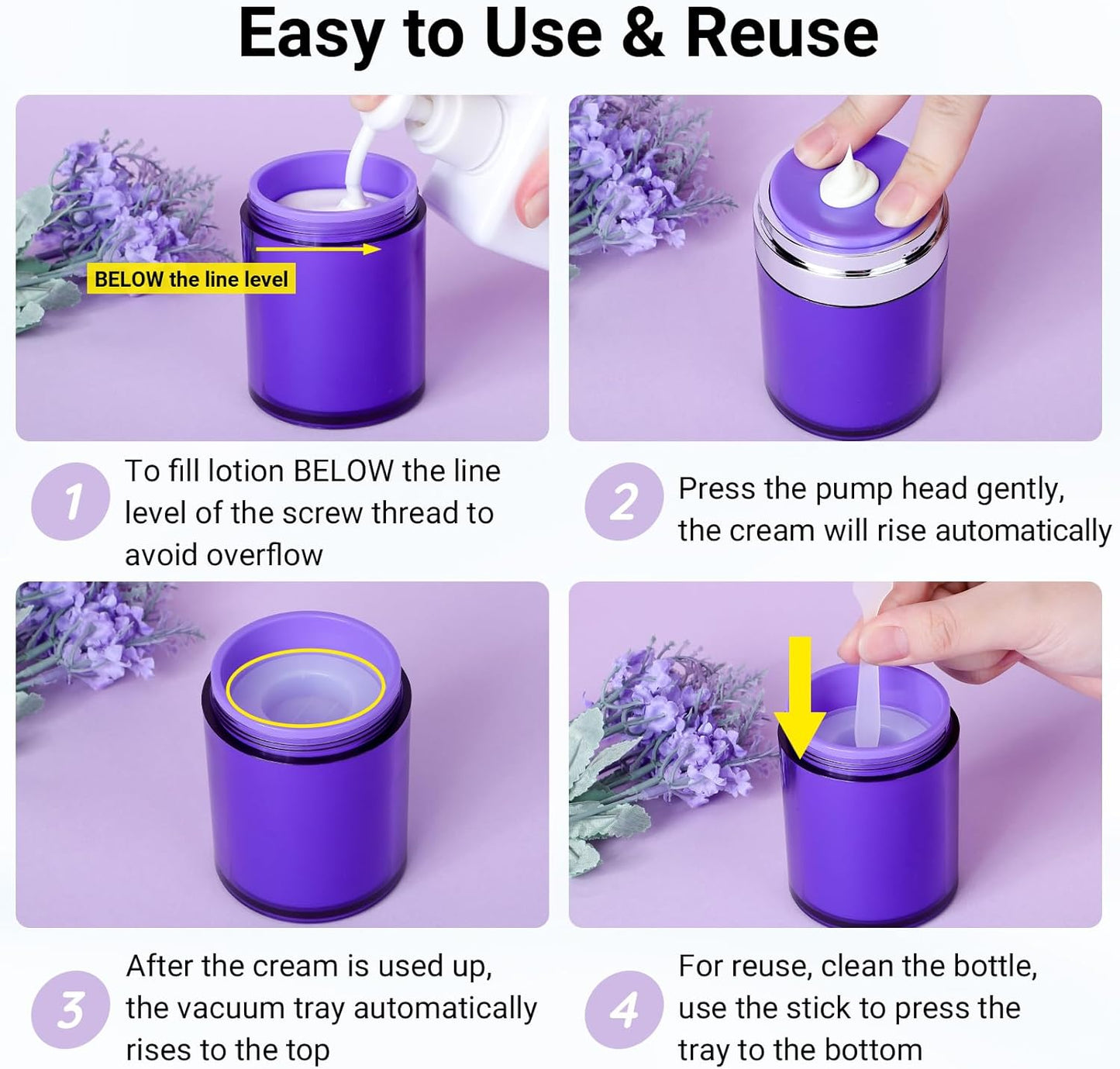 Easy to Use & Reuse

BELOW the line level

1 To fill lotion BELOW the line level of the screw thread to avoid overflow

2 Press the pump head gently, the cream will rise automatically

3 After the cream is used up, the vacuum tray automatically rises to the top

4 For reuse, clean the bottle, use the stick to press the tray to the bottom