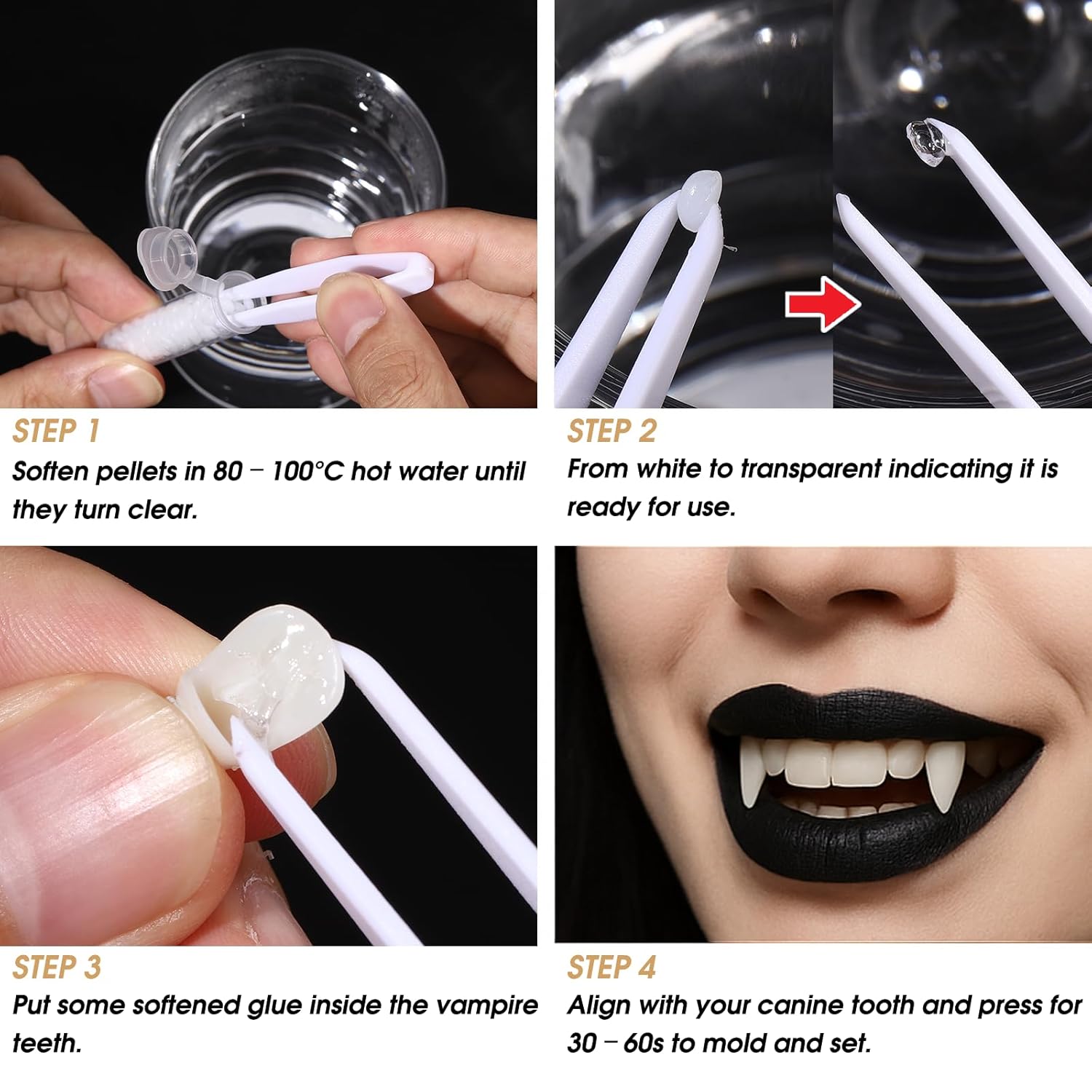 STEP 1
Soften pellets in 80 – 100°C hot water until they turn clear.

STEP 2
From white to transparent indicating it is ready for use.

STEP 3
Put some softened glue inside the vampire teeth.

STEP 4
Align with your canine tooth and press for 30 – 60s to mold and set.