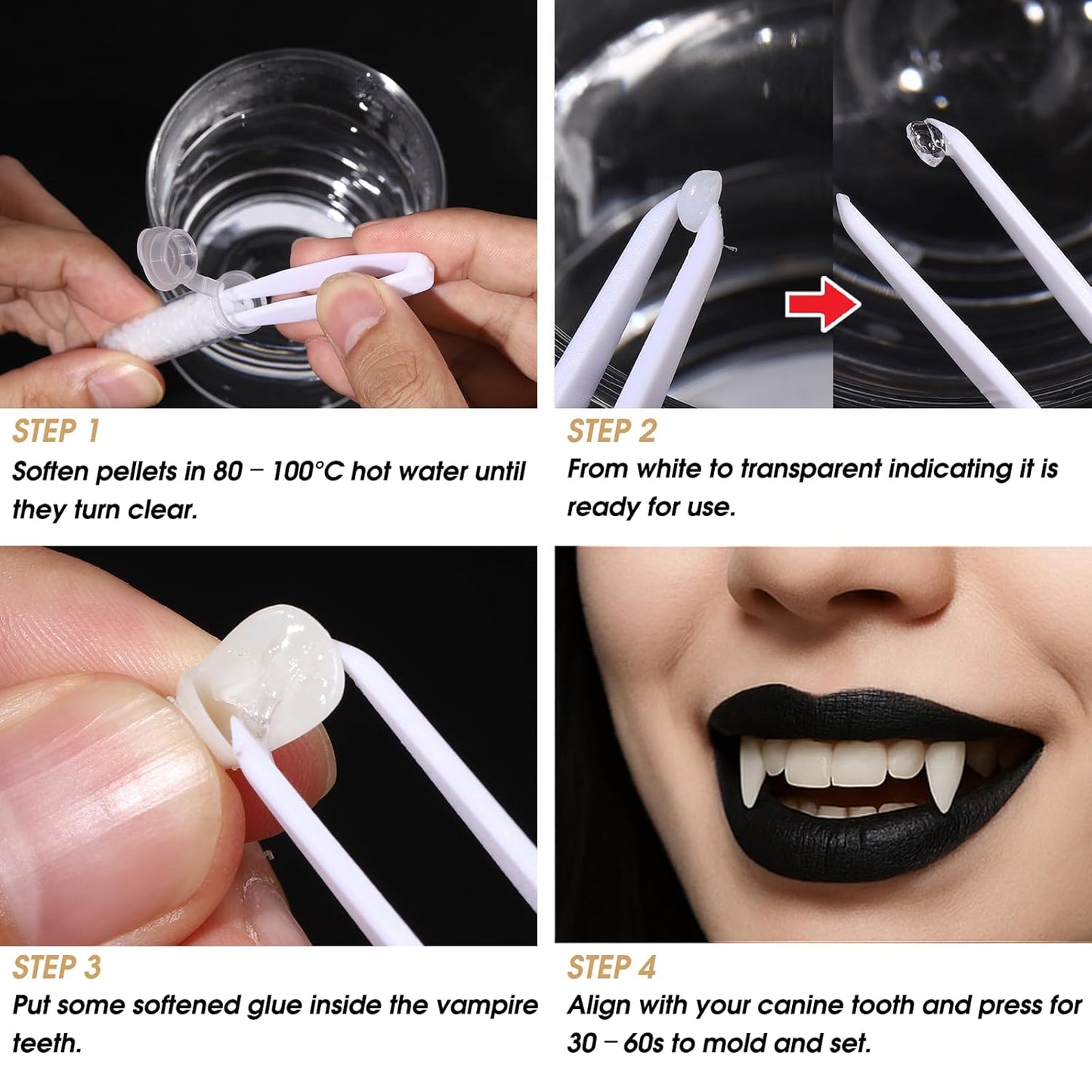 STEP 1
Soften pellets in 80 – 100°C hot water until they turn clear.

STEP 2
From white to transparent indicating it is ready for use.

STEP 3
Put some softened glue inside the vampire teeth.

STEP 4
Align with your canine tooth and press for 30 – 60s to mold and set.