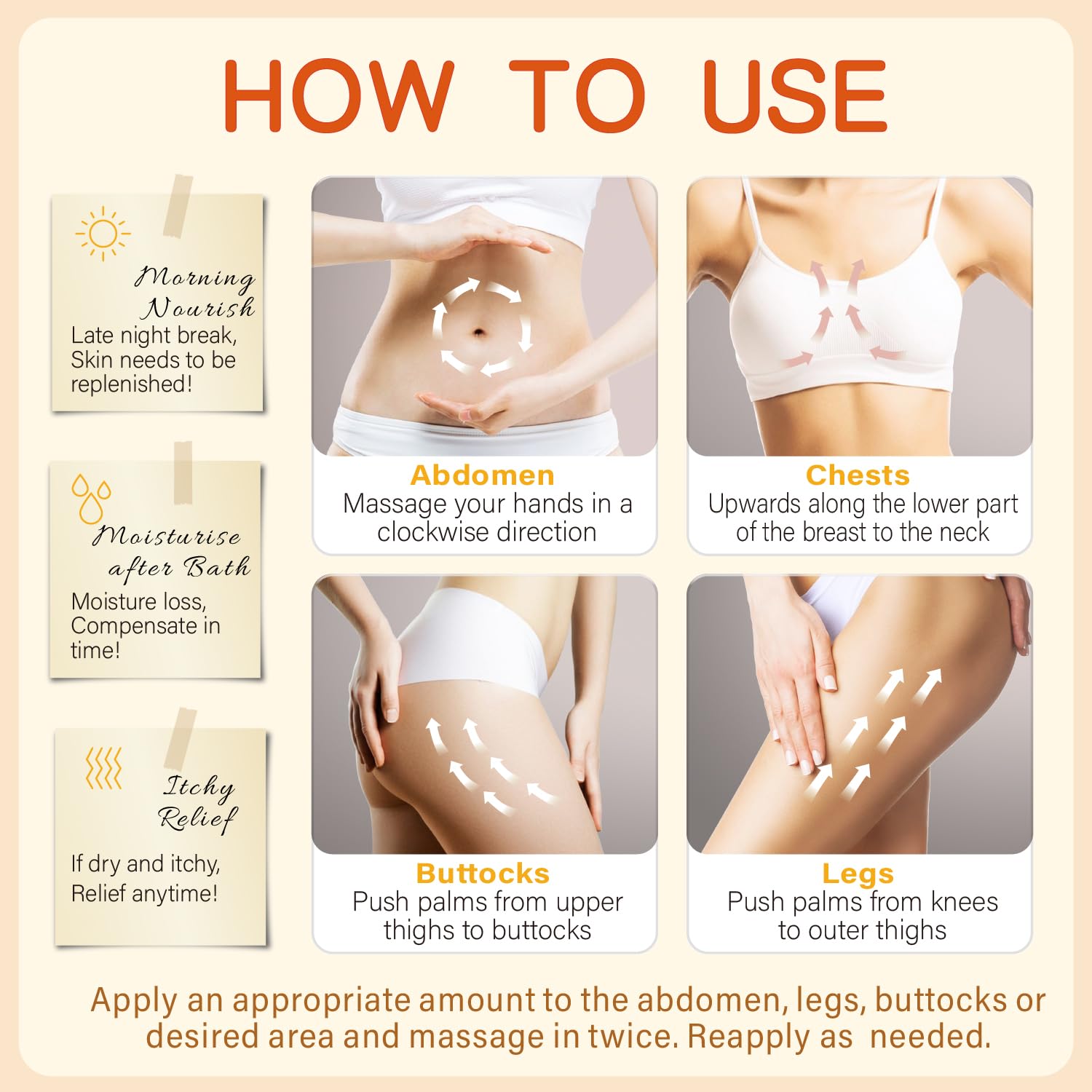 HOW TO USE

Morning Nourish
Late night break, Skin needs to be replenished!

Moisturise after Bath
Moisture loss, Compensate in time!

Itchy Relief
If dry and itchy, Relief anytime!

Abdomen
Massage your hands in a clockwise direction

Chests
Upwards along the lower part of the breast to the neck

Buttocks
Push palms from upper thighs to buttocks

Legs
Push palms from knees to outer thighs

Apply an appropriate amount to the abdomen, legs, buttocks or desired area and massage in twice. Reapply as needed.