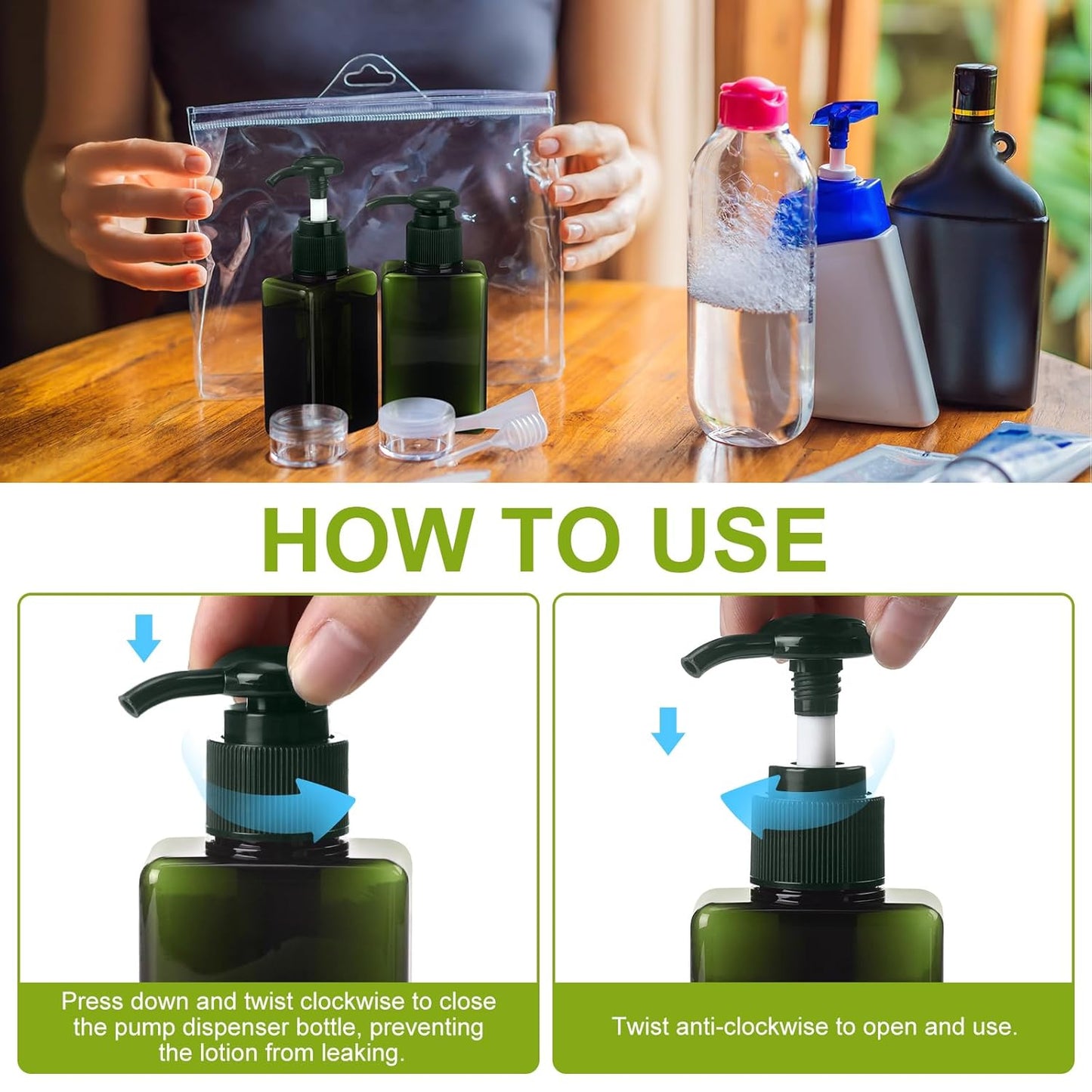 HOW TO USE

Press down and twist clockwise to close the pump dispenser bottle, preventing the lotion from leaking.

Twist anti-clockwise to open and use.