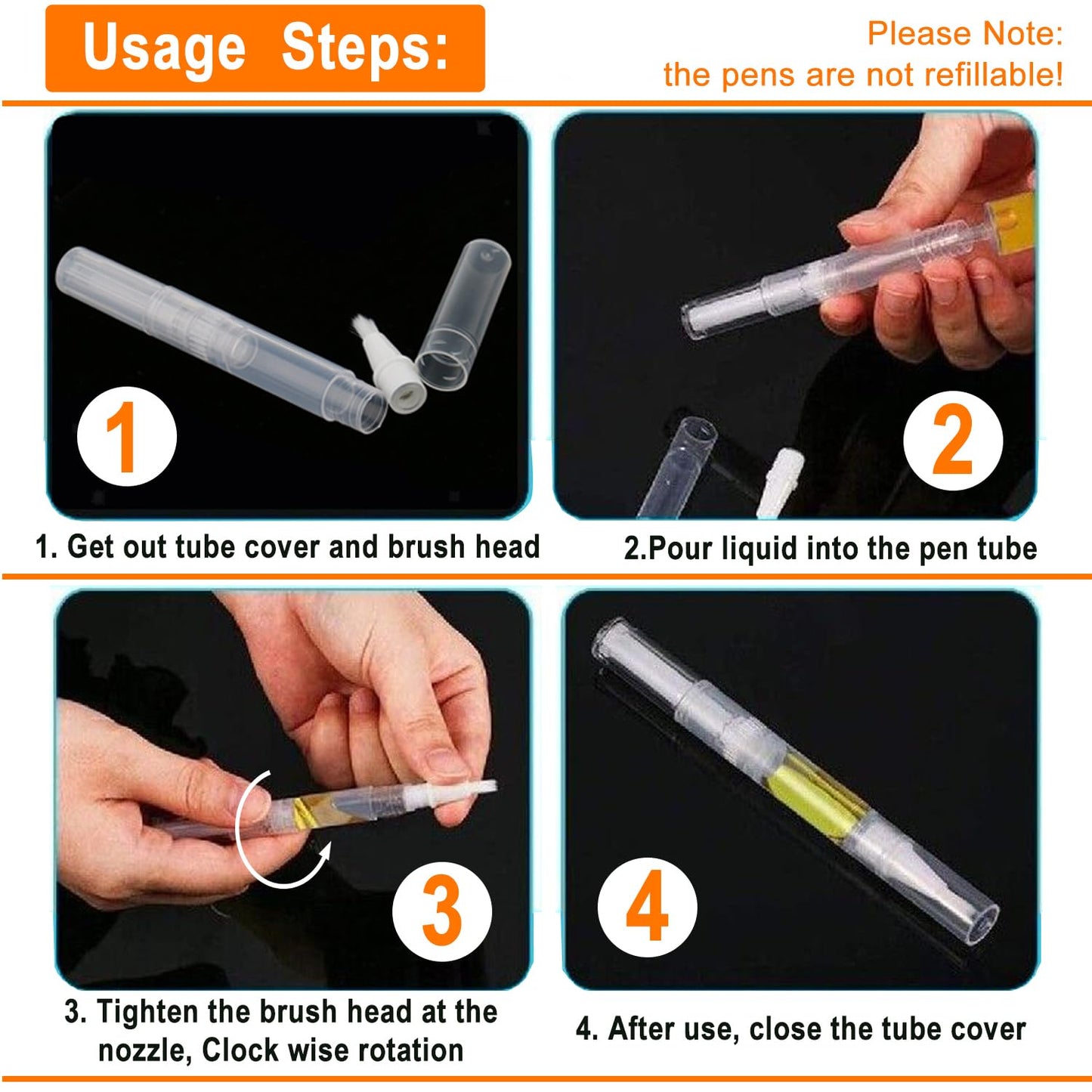 Usage Steps:

Please Note:
the pens are not refillable!

1

1. Get out tube cover and brush head

2

2.Pour liquid into the pen tube

3

3. Tighten the brush head at the nozzle, Clock wise rotation

4

4. After use, close the tube cover