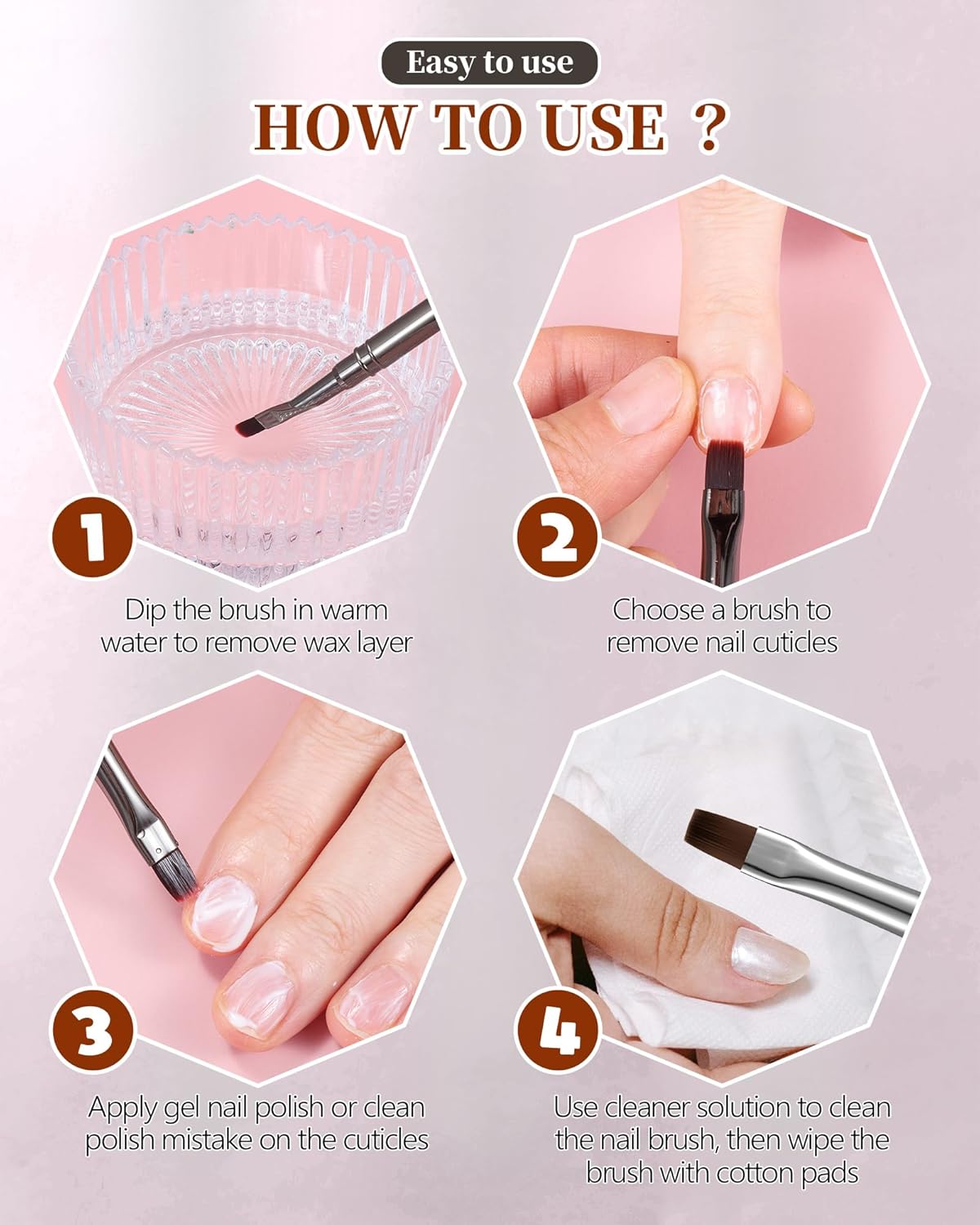 Easy to use

HOW TO USE ?

1

Dip the brush in warm water to remove wax layer

2

Choose a brush to remove nail cuticles

3

Apply gel nail polish or clean polish mistake on the cuticles

4

Use cleaner solution to clean the nail brush, then wipe the brush with cotton pads