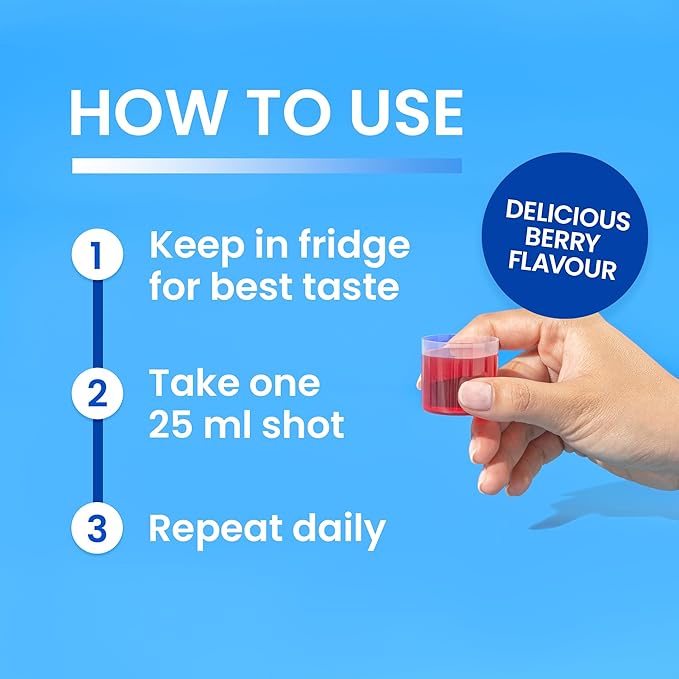 HOW TO USE

1 Keep in fridge for best taste

2 Take one 25 ml shot

3 Repeat daily

DELICIOUS BERRY FLAVOUR