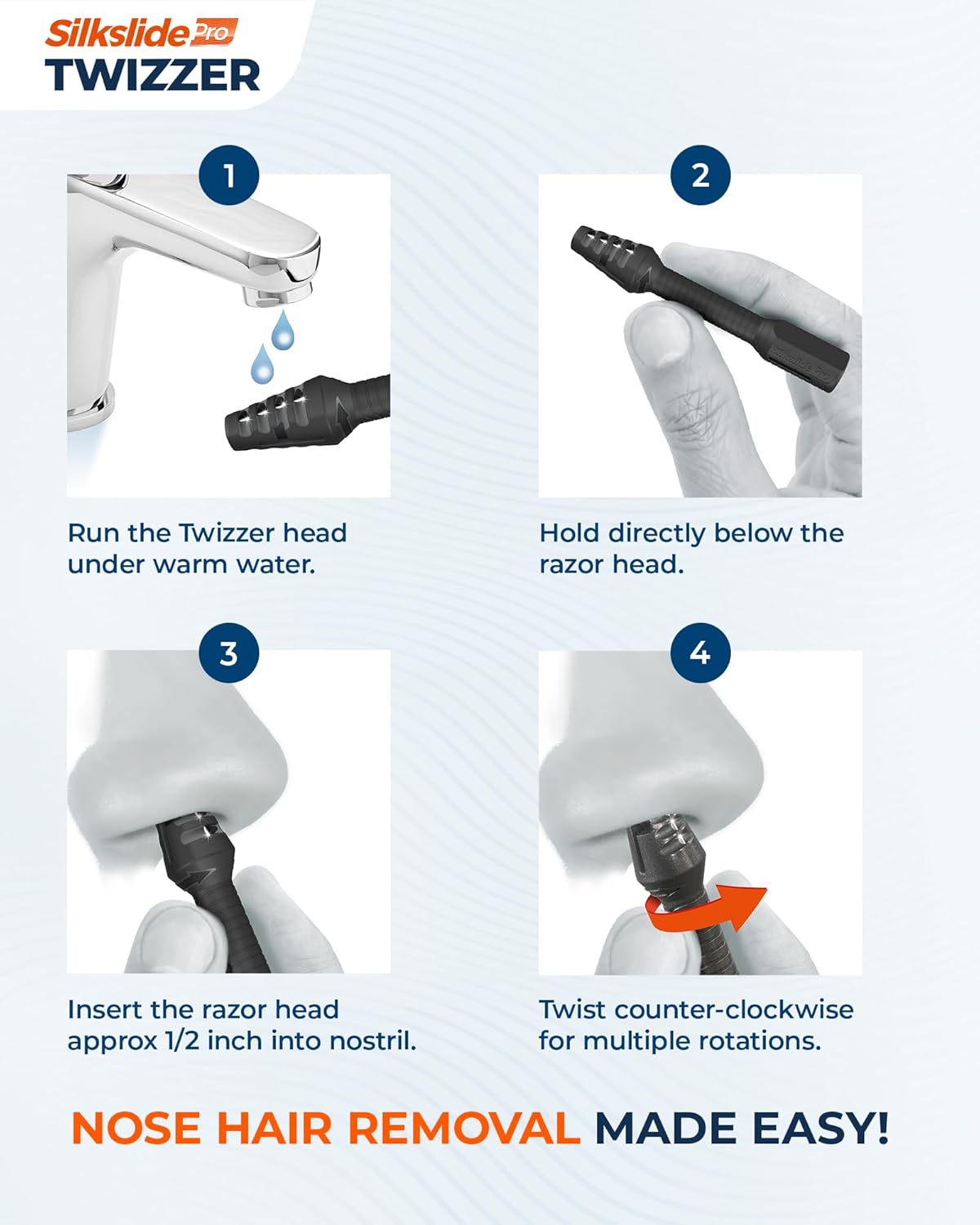 Silkslide Pro
TWIZZER

1

Run the Twizzer head under warm water.

2

Silkslide Pro

Hold directly below the razor head.

3

Insert the razor head approx 1/2 inch into nostril.

4

Twist counter-clockwise for multiple rotations.

NOSE HAIR REMOVAL MADE EASY!