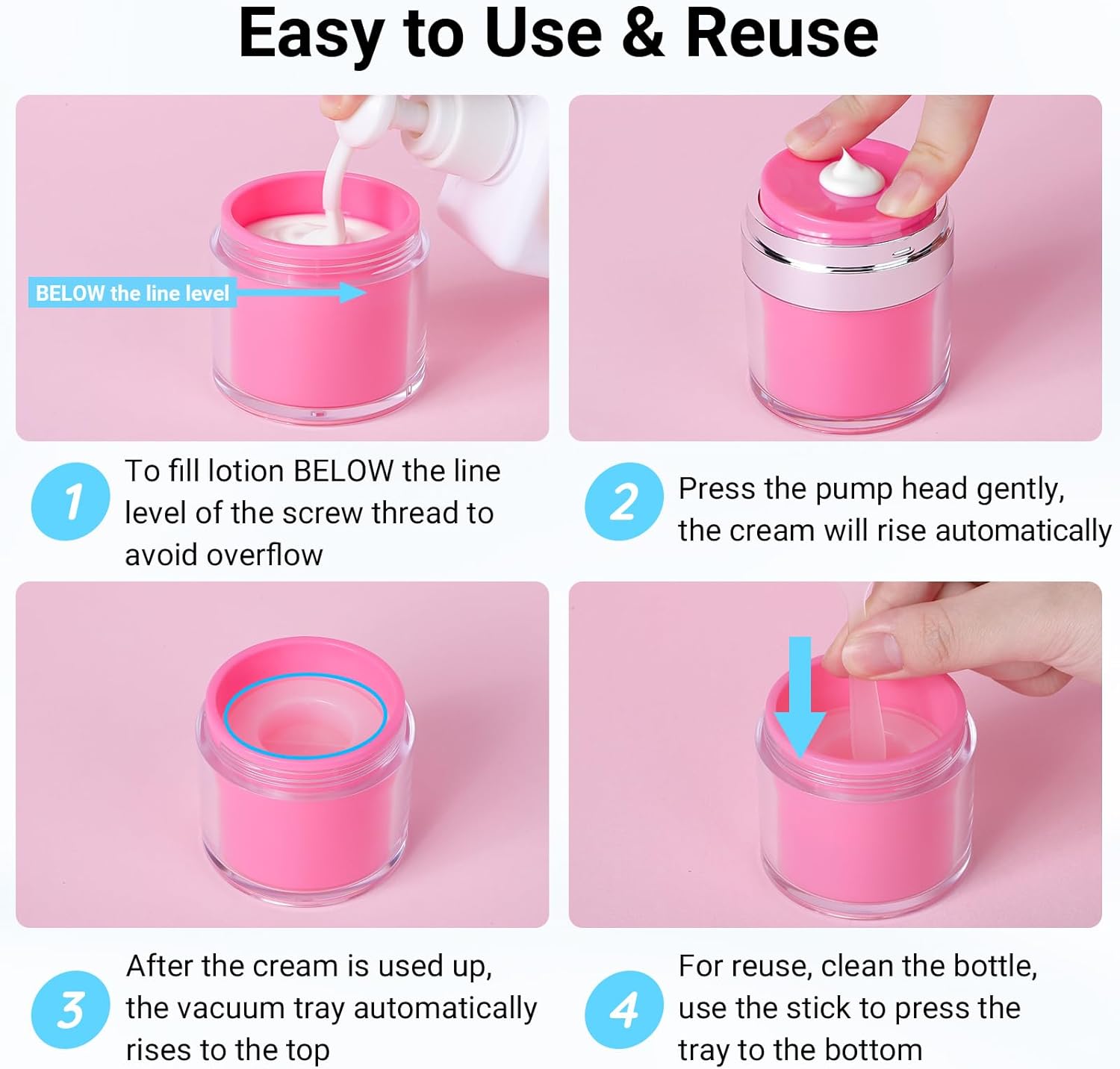 Easy to Use & Reuse

BELOW the line level

1 To fill lotion BELOW the line level of the screw thread to avoid overflow

2 Press the pump head gently, the cream will rise automatically

3 After the cream is used up, the vacuum tray automatically rises to the top

4 For reuse, clean the bottle, use the stick to press the tray to the bottom