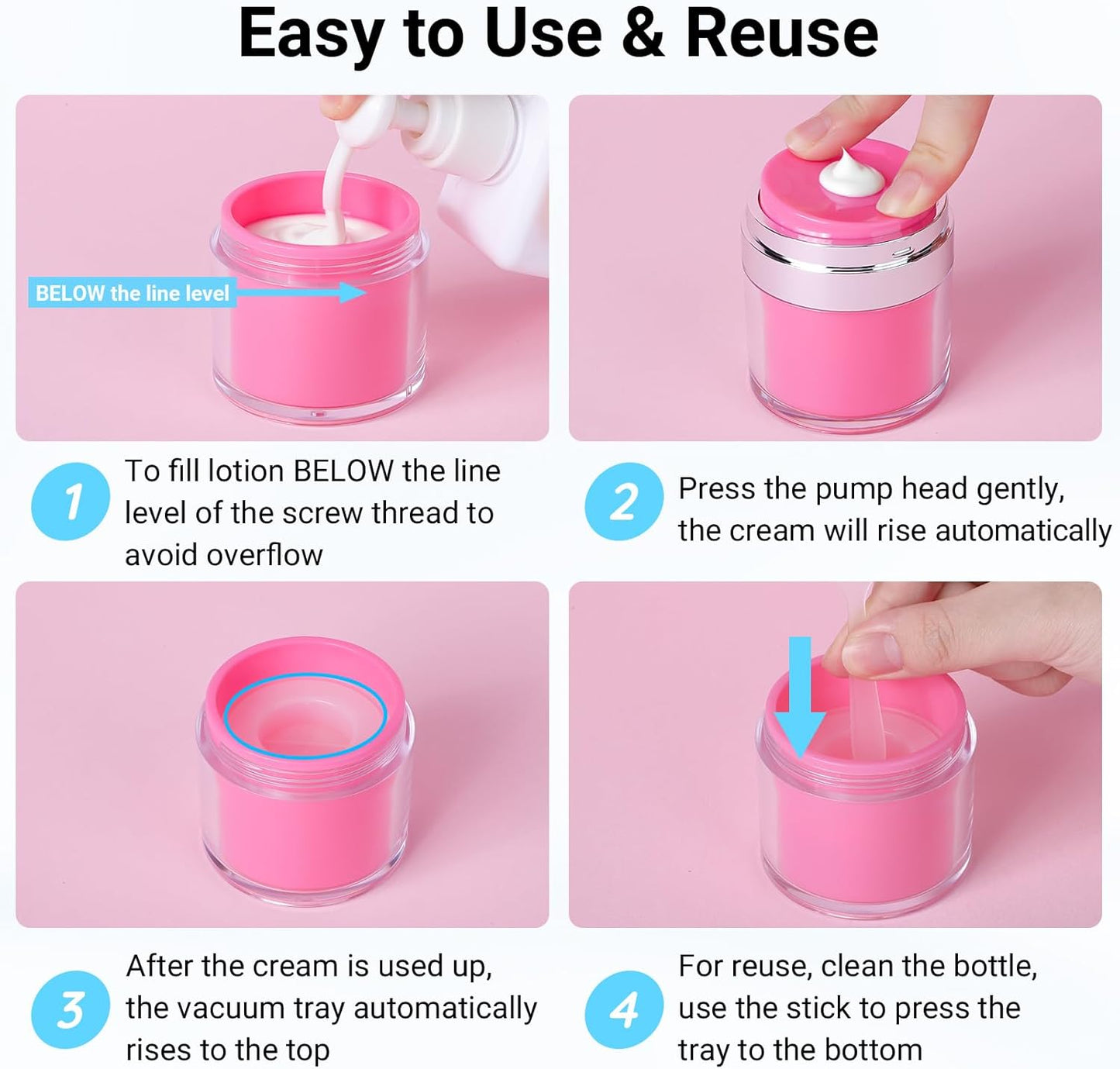 Easy to Use & Reuse

BELOW the line level

1 To fill lotion BELOW the line level of the screw thread to avoid overflow

2 Press the pump head gently, the cream will rise automatically

3 After the cream is used up, the vacuum tray automatically rises to the top

4 For reuse, clean the bottle, use the stick to press the tray to the bottom