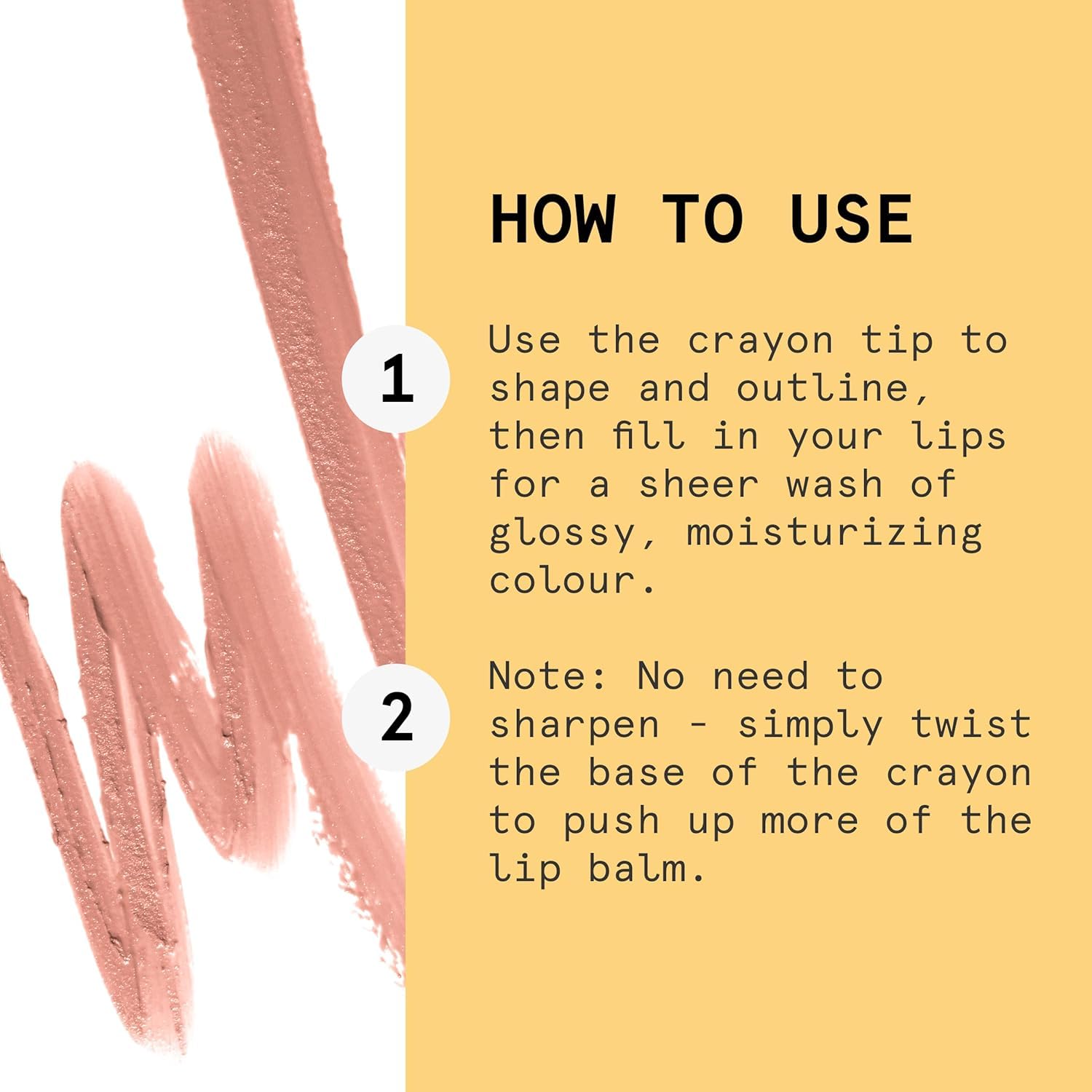 HOW TO USE

1

Use the crayon tip to shape and outline, then fill in your lips for a sheer wash of glossy, moisturizing colour.

2

Note: No need to sharpen - simply twist the base of the crayon to push up more of the lip balm.