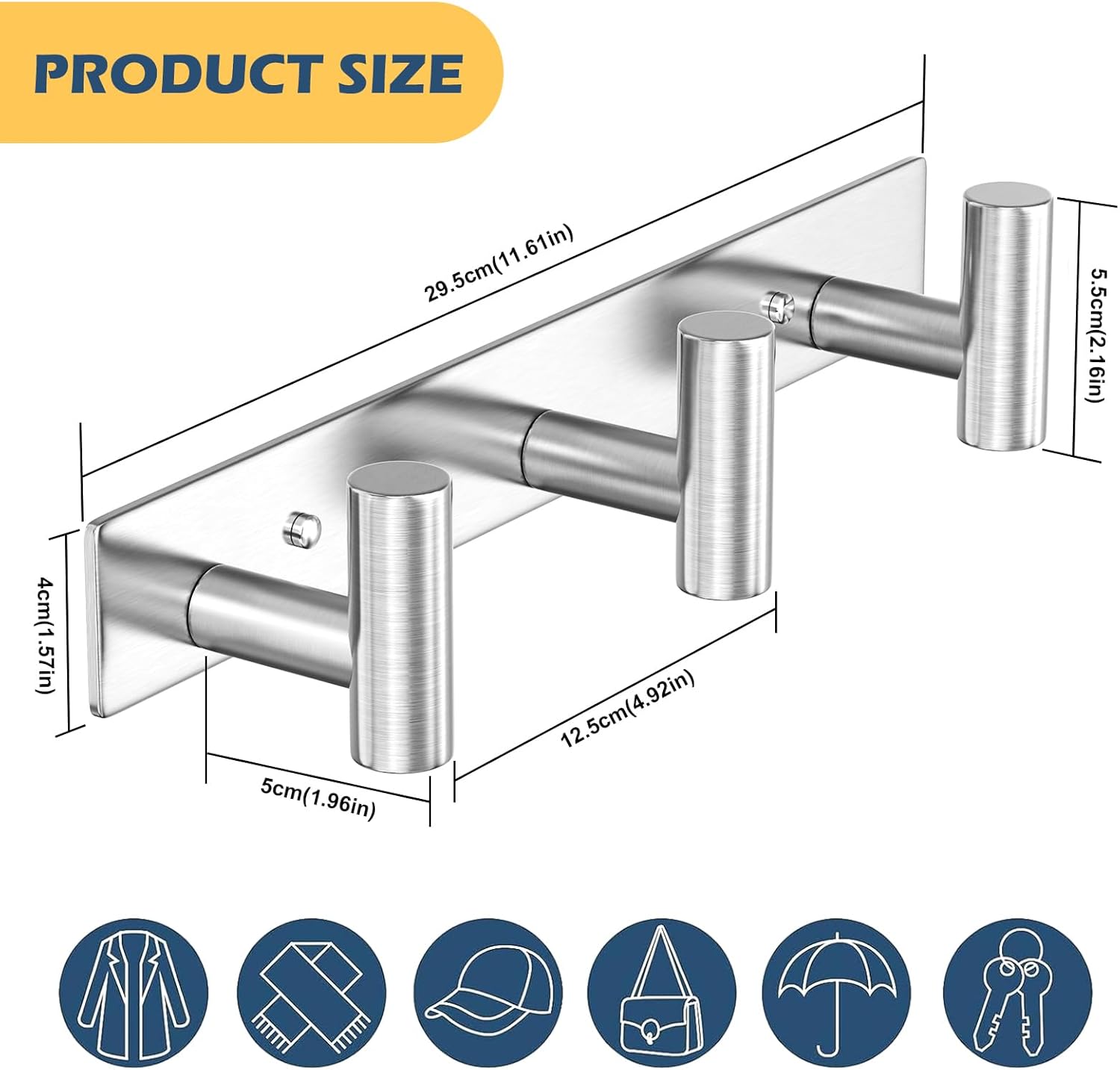 PRODUCT SIZE

29.5cm(11.61in)

5.5cm(2.16in)

4cm(1.57in)

12.5cm(4.92in)

5cm(1.96in)