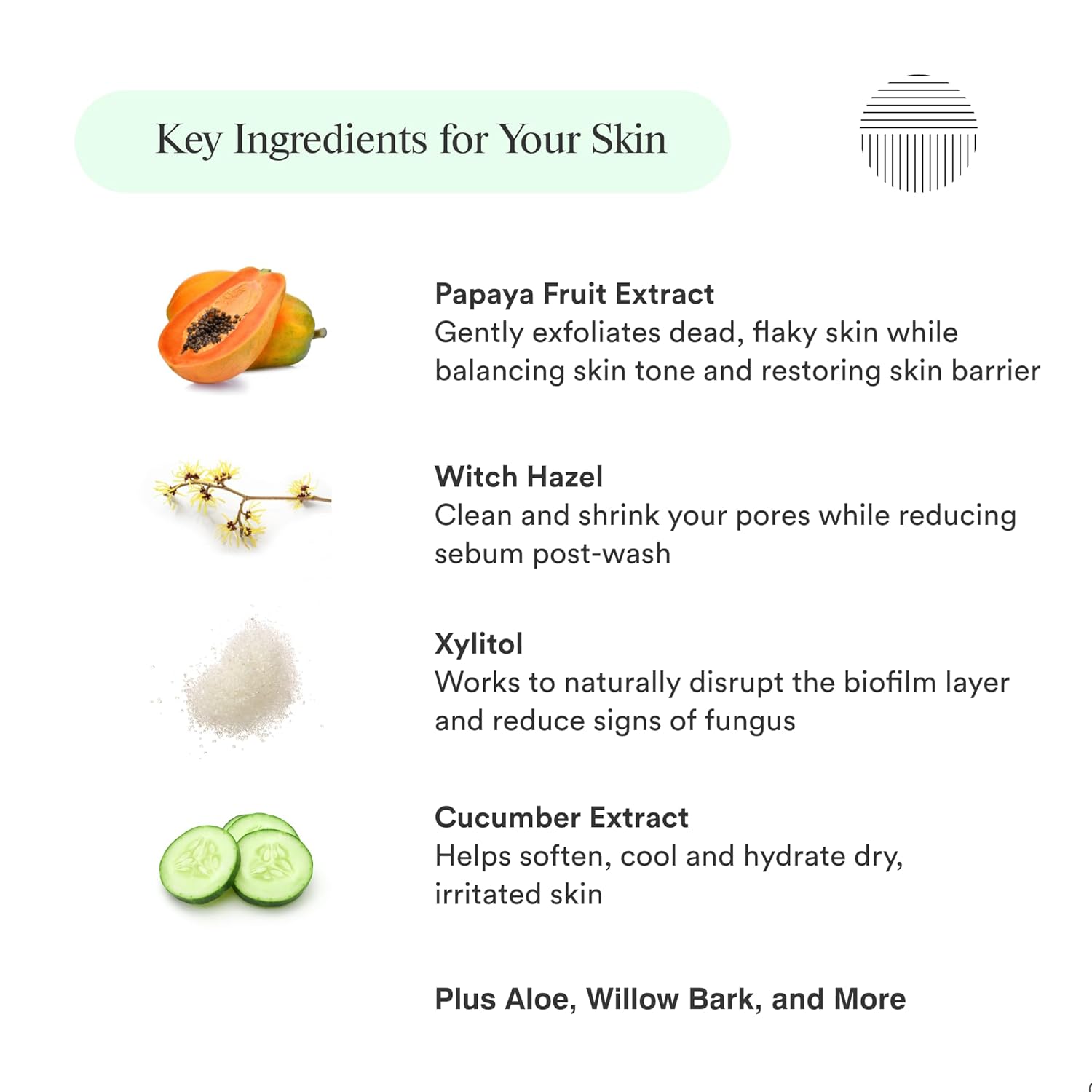 Key Ingredients for Your Skin

Papaya Fruit Extract
Gently exfoliates dead, flaky skin while balancing skin tone and restoring skin barrier

Witch Hazel
Clean and shrink your pores while reducing sebum post-wash

Xylitol
Works to naturally disrupt the biofilm layer and reduce signs of fungus

Cucumber Extract
Helps soften, cool and hydrate dry, irritated skin

Plus Aloe, Willow Bark, and More