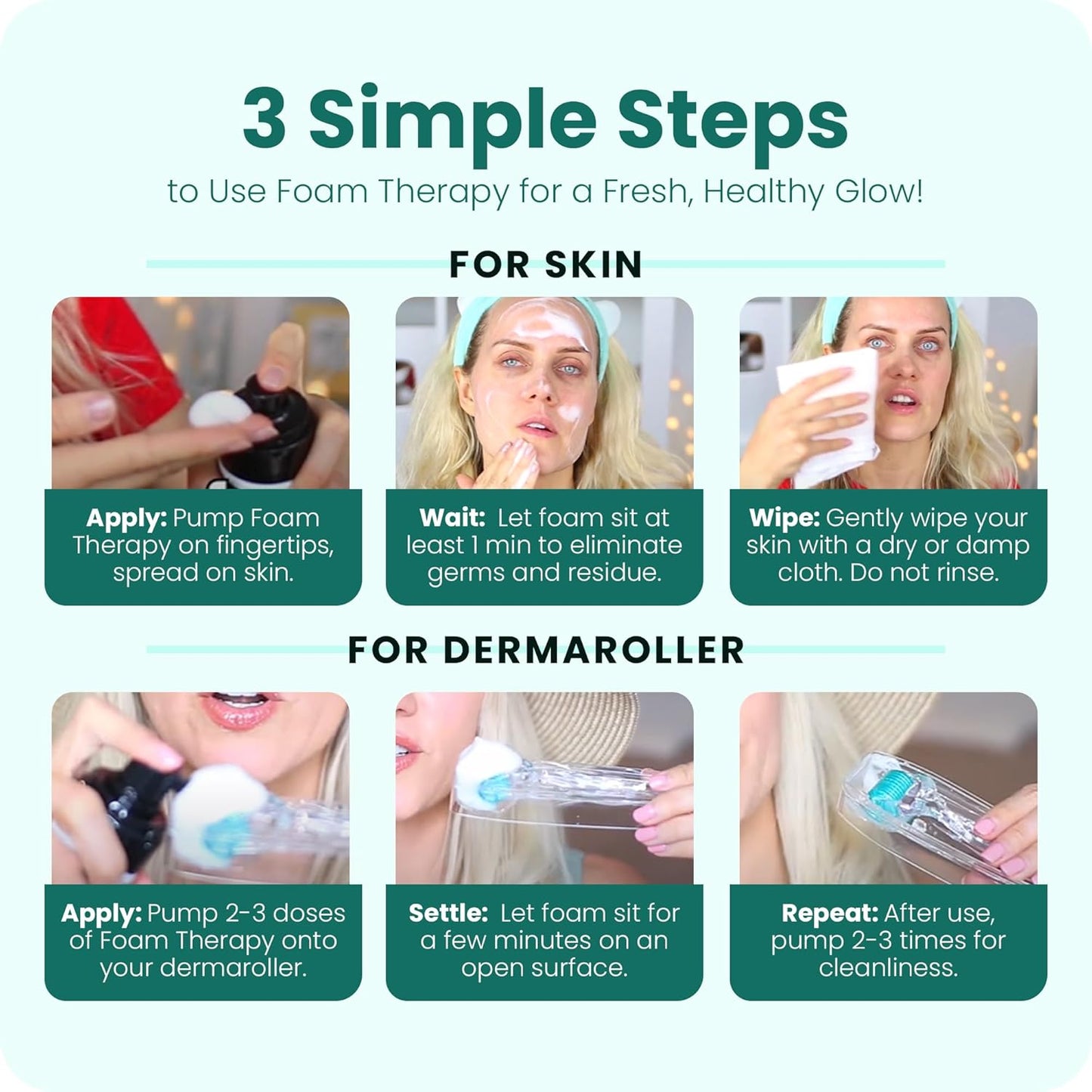 3 Simple Steps

to Use Foam Therapy for a Fresh, Healthy Glow!

FOR SKIN

Apply: Pump Foam Therapy on fingertips, spread on skin.

Wait: Let foam sit at least 1 min to eliminate germs and residue.

Wipe: Gently wipe your skin with a dry or damp cloth. Do not rinse.

FOR DERMAROLLER

Apply: Pump 2-3 doses of Foam Therapy onto your dermaroller.

Settle: Let foam sit for a few minutes on an open surface.

Repeat: After use, pump 2-3 times for cleanliness.