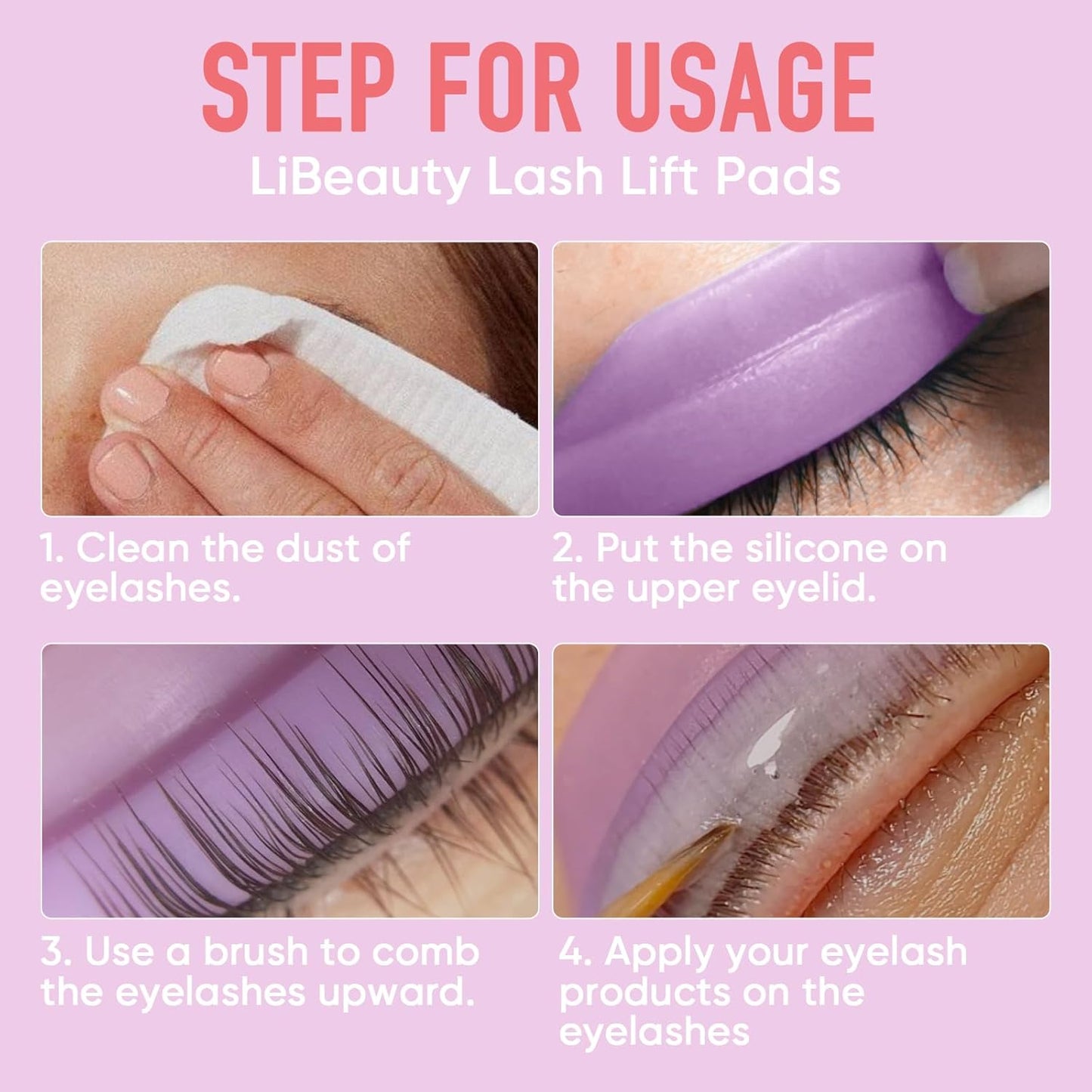 STEP FOR USAGE

LiBeauty Lash Lift Pads

1. Clean the dust of eyelashes.

2. Put the silicone on the upper eyelid.

3. Use a brush to comb the eyelashes upward.

4. Apply your eyelash products on the eyelashes