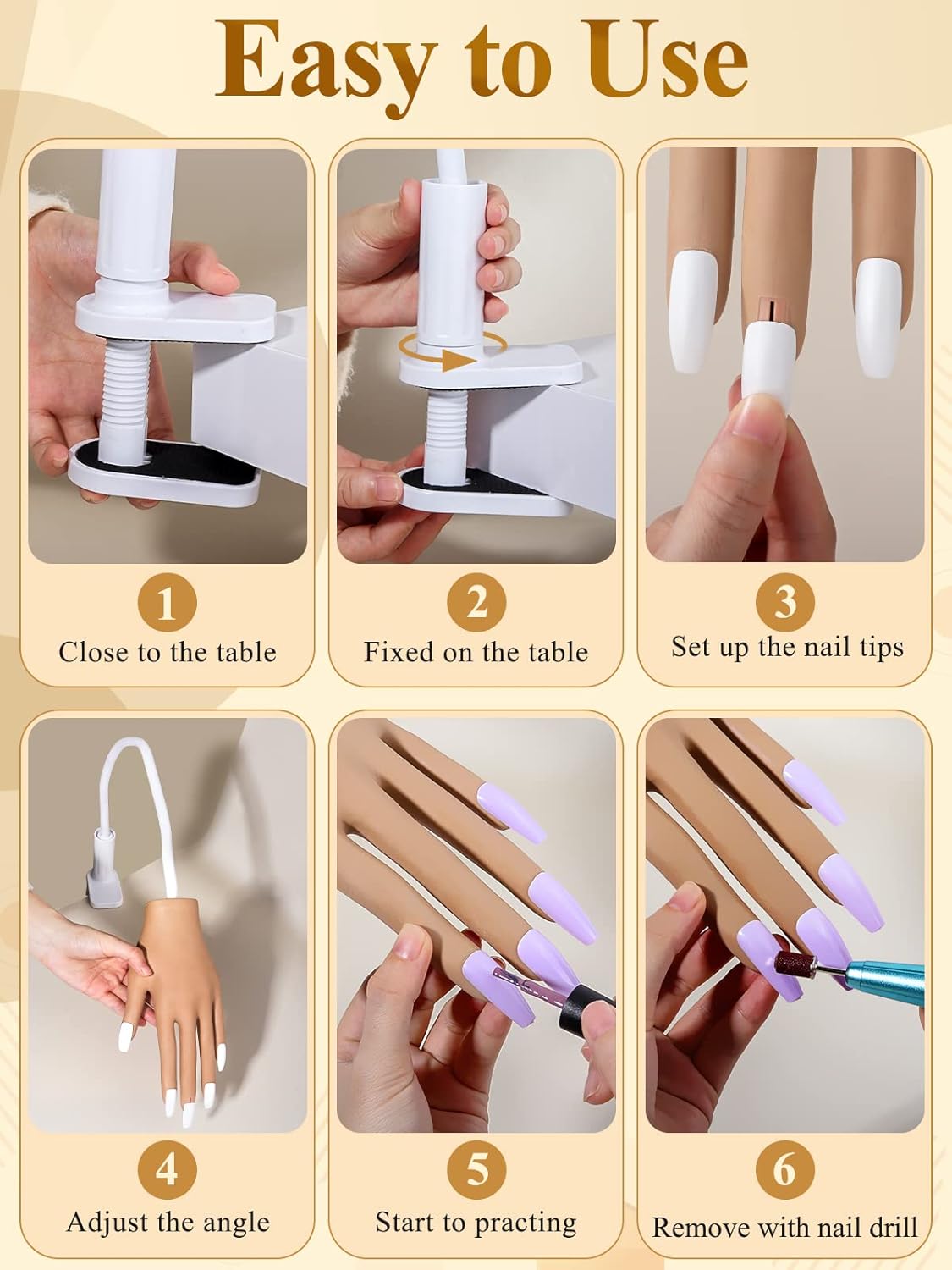 Easy to Use

1
Close to the table

2
Fixed on the table

3
Set up the nail tips

4
Adjust the angle

5
Start to practing

6
Remove with nail drill