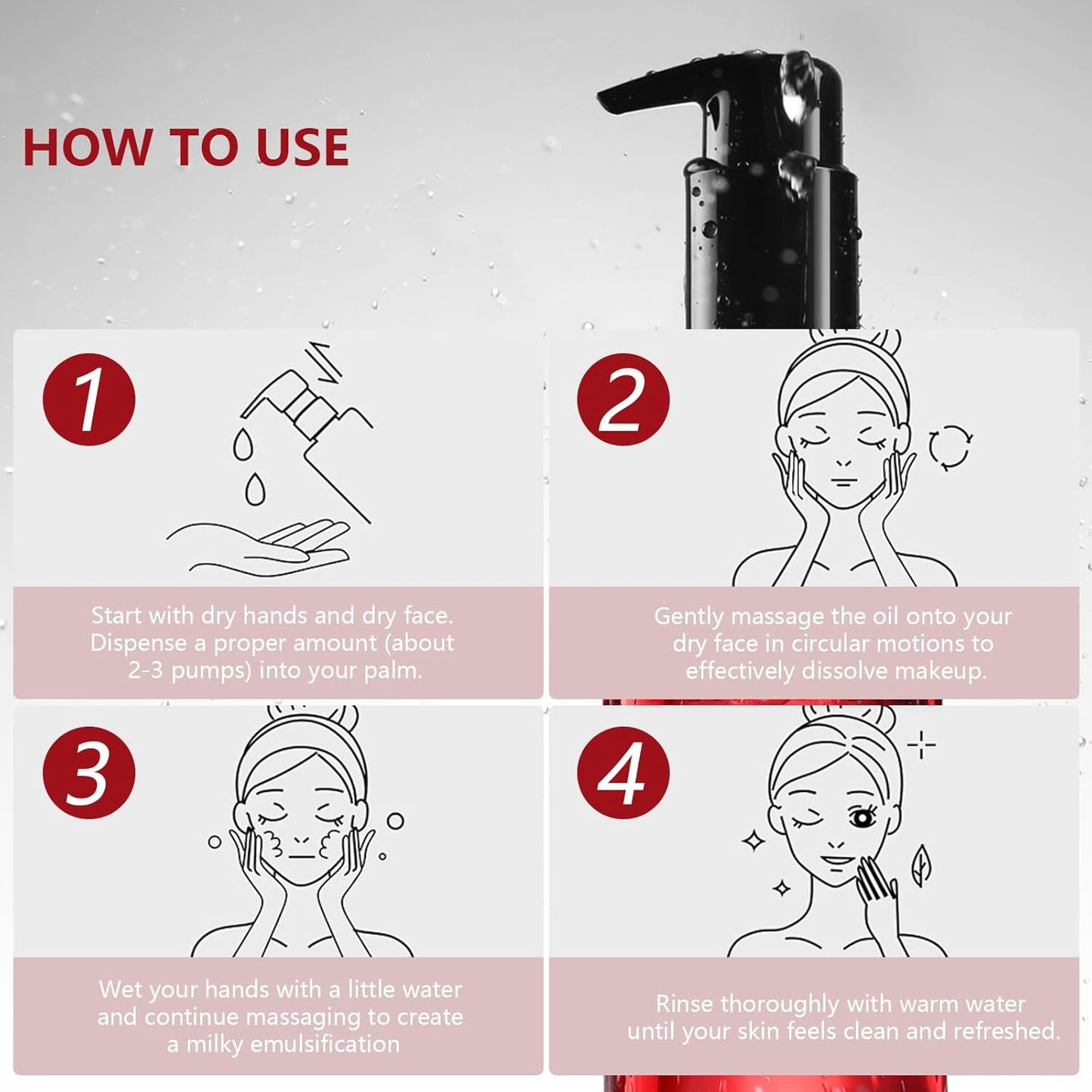 HOW TO USE

1

Start with dry hands and dry face. Dispense a proper amount (about 2-3 pumps) into your palm.

2

Gently massage the oil onto your dry face in circular motions to effectively dissolve makeup.

3

Wet your hands with a little water and continue massaging to create a milky emulsification

4

Rinse thoroughly with warm water until your skin feels clean and refreshed.