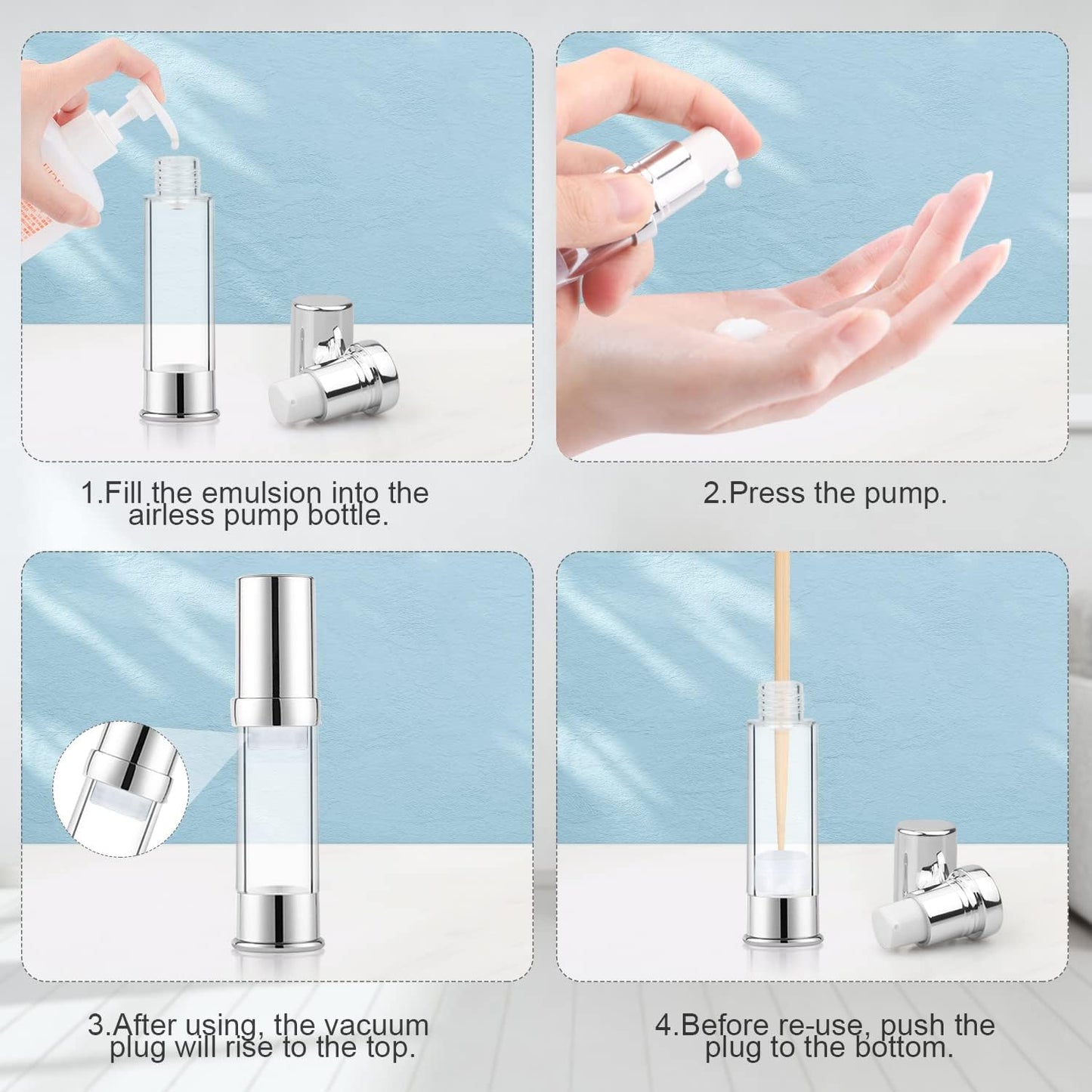 1.Fill the emulsion into the airless pump bottle.

2.Press the pump.

3.After using, the vacuum plug will rise to the top.

4.Before re-use, push the plug to the bottom.