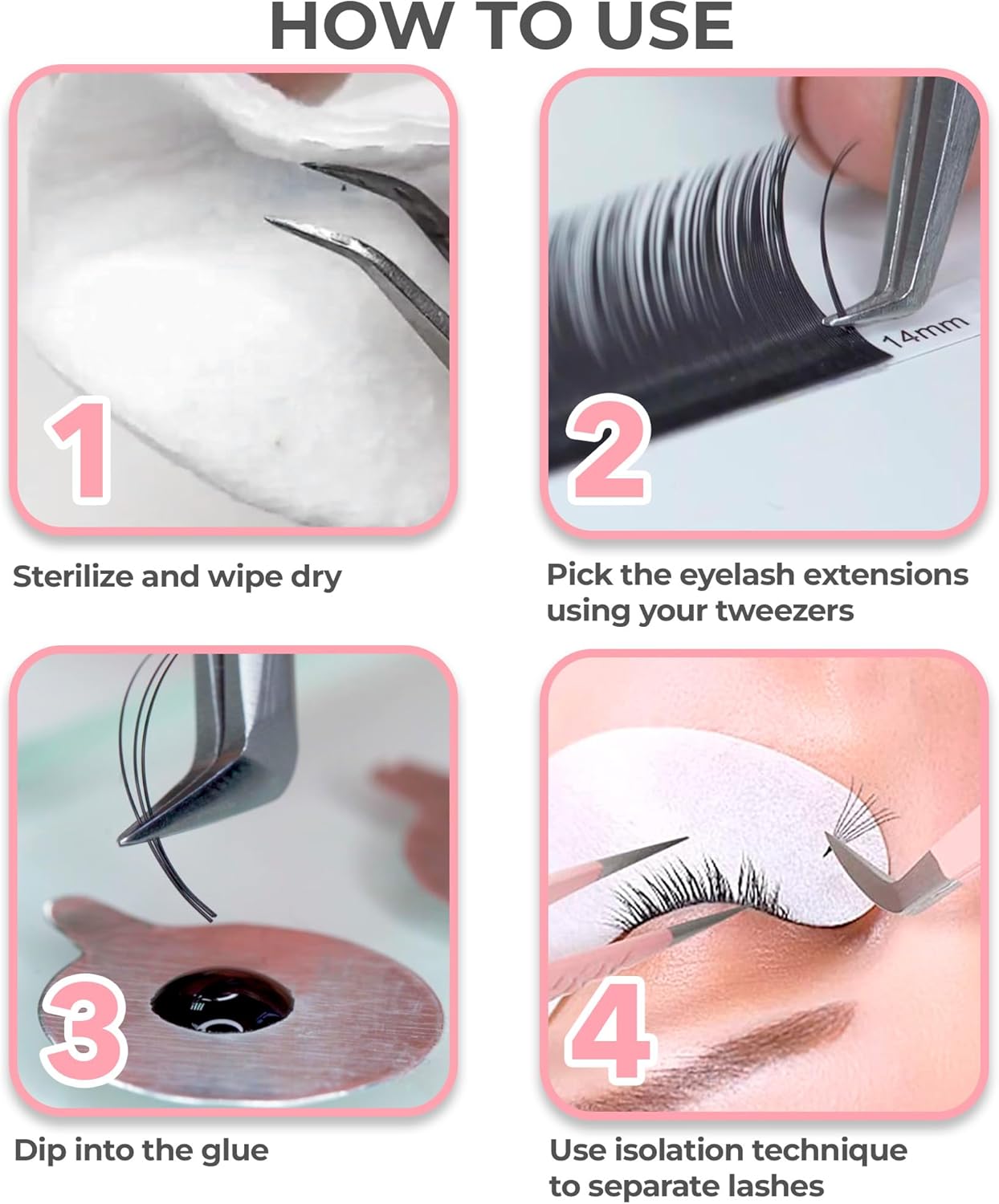 HOW TO USE

1

Sterilize and wipe dry

14mm

2

Pick the eyelash extensions using your tweezers

3

Dip into the glue

4

Use isolation technique to separate lashes