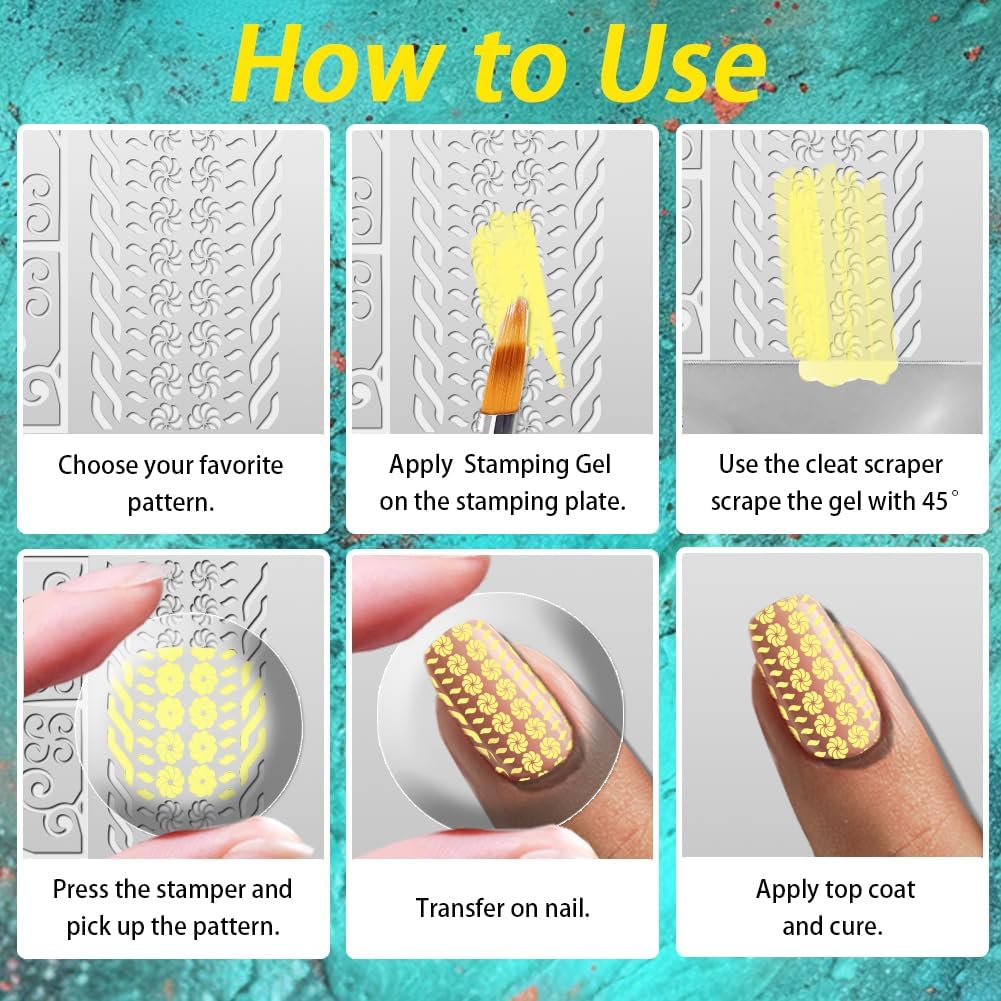 How to Use

Choose your favorite pattern.

Apply Stamping Gel on the stamping plate.

Use the cleat scraper scrape the gel with 45°

Press the stamper and pick up the pattern.

Transfer on nail.

Apply top coat and cure.