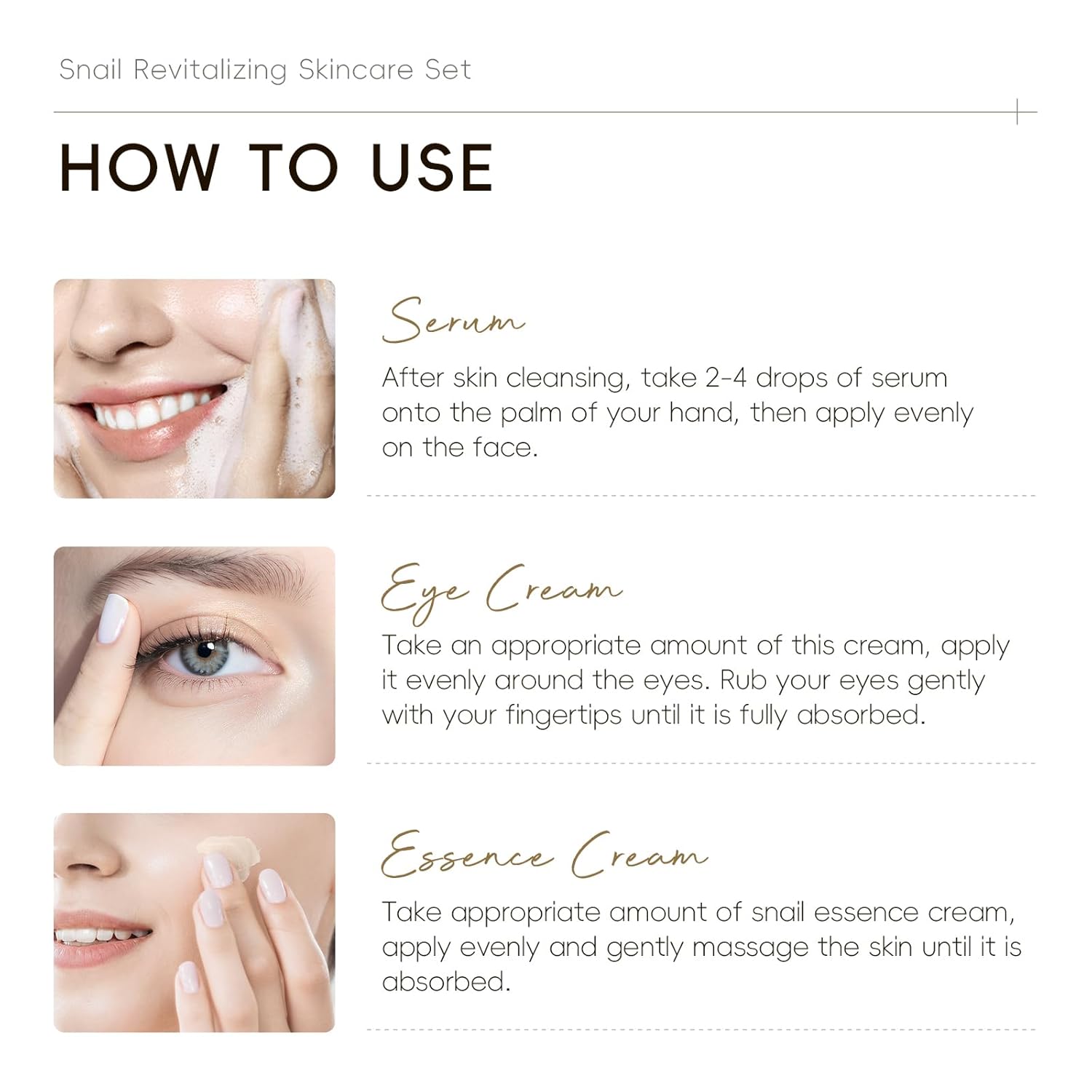 Snail Revitalizing Skincare Set

HOW TO USE

Serum

After skin cleansing, take 2-4 drops of serum onto the palm of your hand, then apply evenly on the face.

Eye Cream

Take an appropriate amount of this cream, apply it evenly around the eyes. Rub your eyes gently with your fingertips until it is fully absorbed.

Essence Cream

Take appropriate amount of snail essence cream, apply evenly and gently massage the skin until it is absorbed.