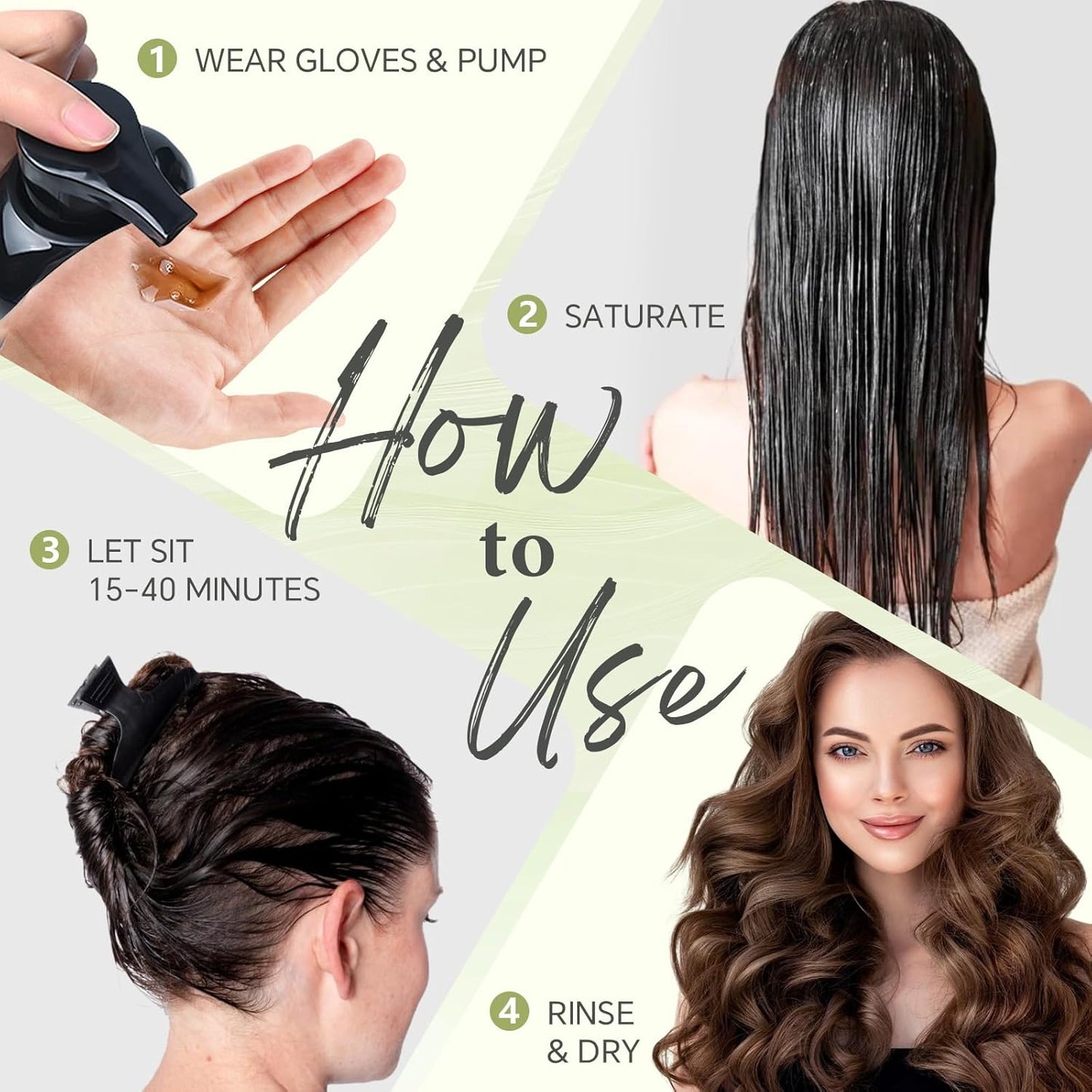 1 WEAR GLOVES & PUMP

2 SATURATE

How to Use

3 LET SIT 15-40 MINUTES

4 RINSE & DRY